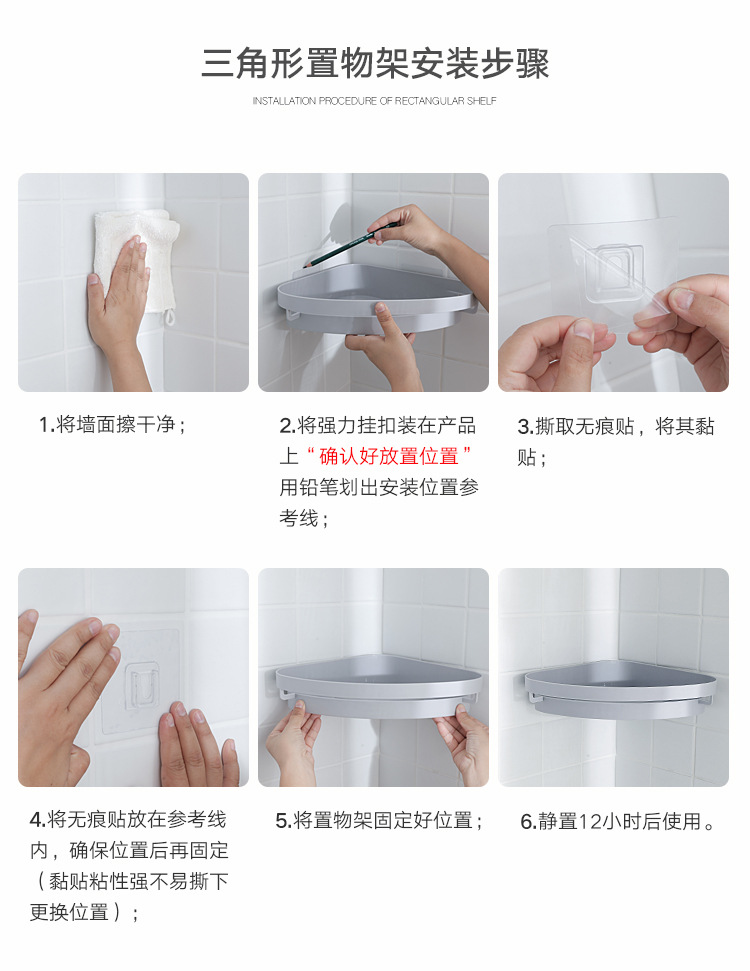 三角形置物架安装步骤

INSTALLATION PROCEDURE OF RECTANGULAR SHELF

1.将墙面擦干净；

2.将强力挂扣装在产品上“确认好放置位置”用铅笔划出安装位置参考线；

3.撕取无痕贴，将其黏贴；

4.将无痕贴放在参考线内，确保位置后再固定（黏贴粘性强不易撕下更换位置）；

5.将置物架固定好位置；

6.静置12小时后使用。