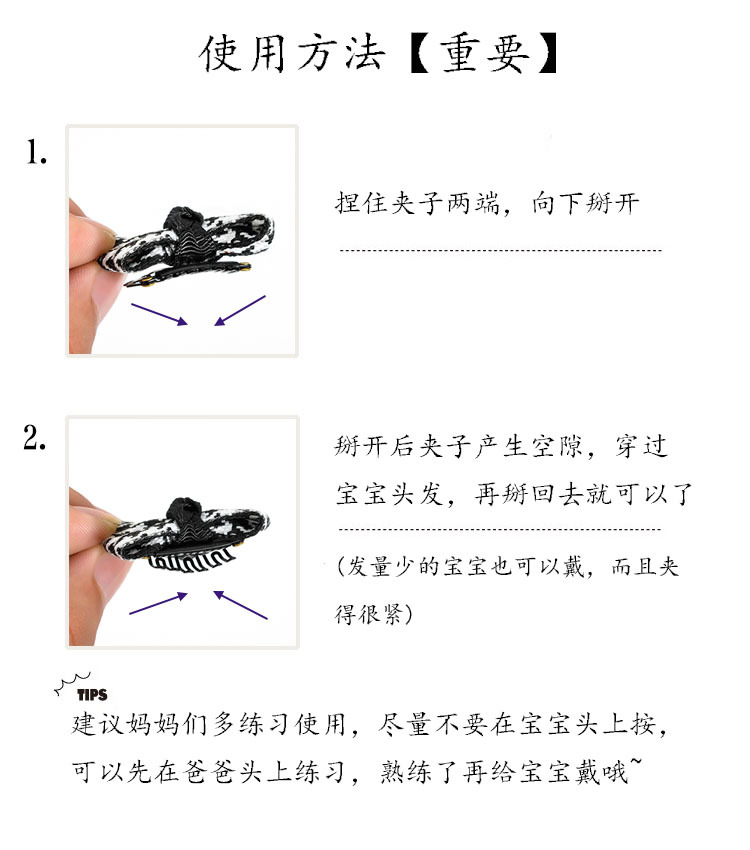 使用方法【重要】

1.

捏住夹子两端，向下掰开

2.

掰开后夹子产生空隙，穿过宝宝头发，再掰回去就可以了

（发量少的宝宝也可以戴，而且夹得很紧）

TIPS

建议妈妈们多练习使用，尽量不要在宝宝头上按，可以先在爸爸头上练习，熟练了再给宝宝戴哦~