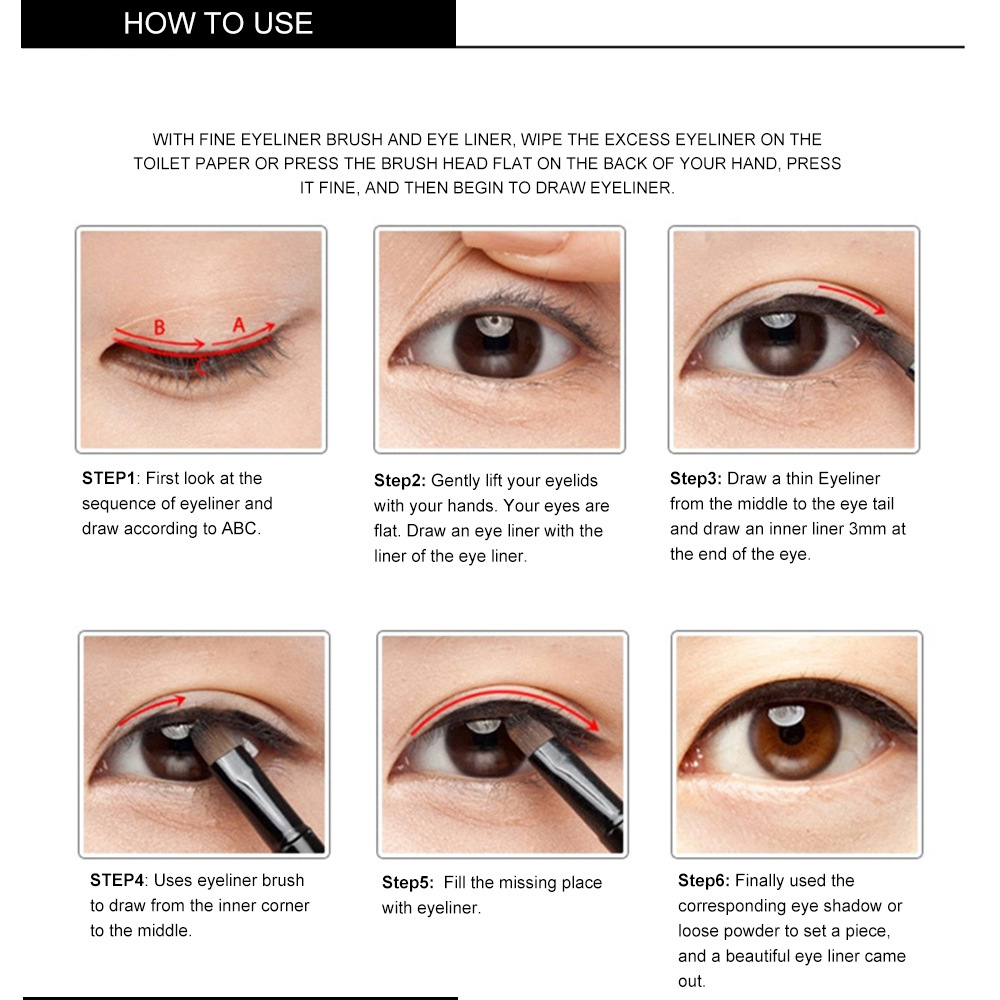 HOW TO USE

WITH FINE EYELINER BRUSH AND EYE LINER, WIPE THE EXCESS EYELINER ON THE TOILET PAPER OR PRESS THE BRUSH HEAD FLAT ON THE BACK OF YOUR HAND, PRESS IT FINE, AND THEN BEGIN TO DRAW EYELINER.

B A C

STEP1: First look at the sequence of eyeliner and draw according to ABC.

Step2: Gently lift your eyelids with your hands. Your eyes are flat. Draw an eye liner with the liner of the eye liner.

Step3: Draw a thin Eyeliner from the middle to the eye tail and draw an inner liner 3mm at the end of the eye.

STEP4: Uses eyeliner brush to draw from the inner corner to the middle.

Step5: Fill the missing place with eyeliner.

Step6: Finally used the corresponding eye shadow or loose powder to set a piece, and a beautiful eye liner came out.