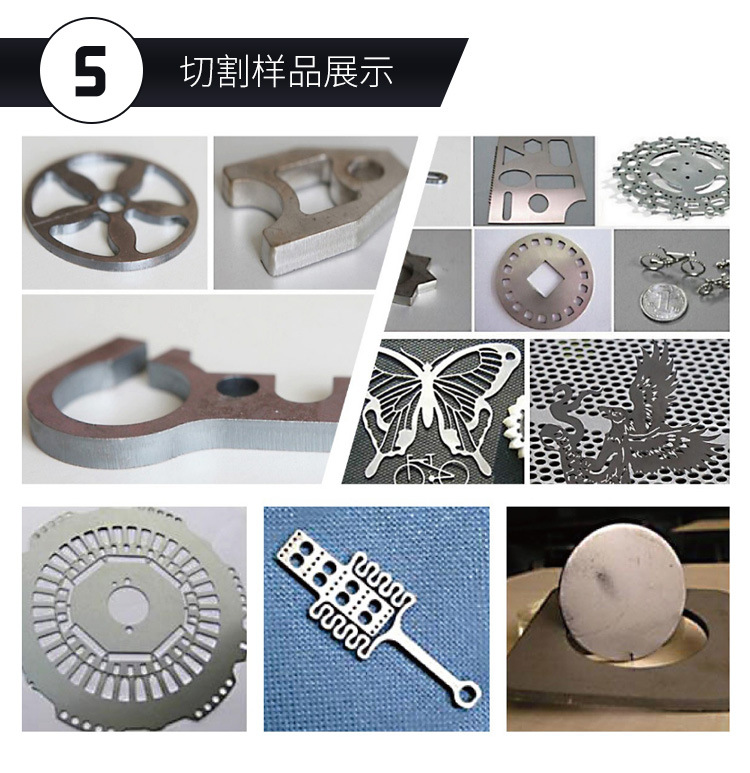 5 切割样品展示