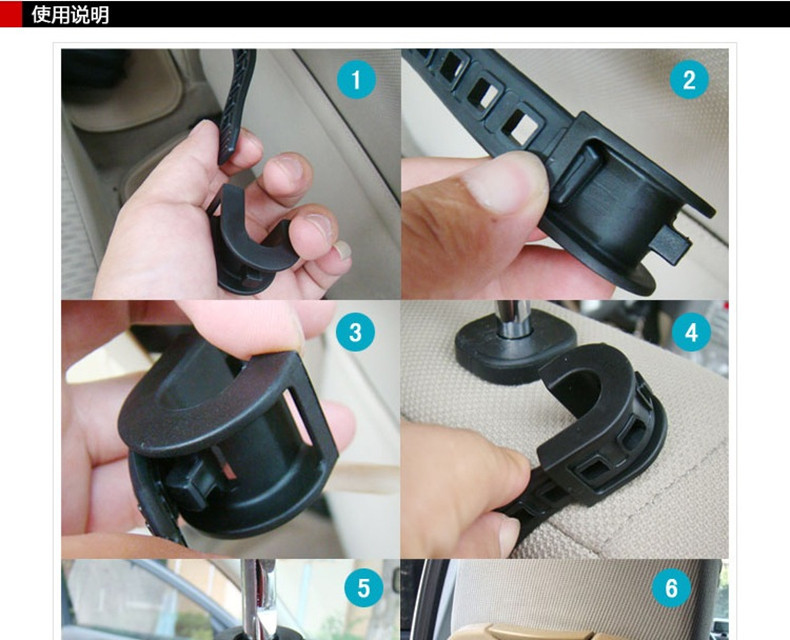 使用说明

1

2

3

4

5

6