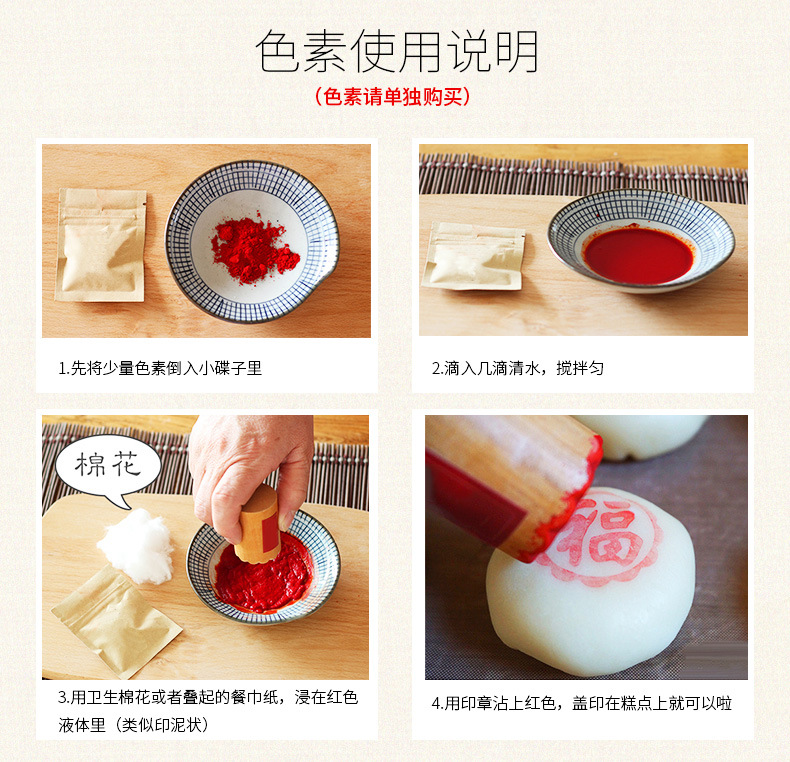 色素使用说明
（色素请单独购买）

1.先将少量色素倒入小碟子里

2.滴入几滴清水，搅拌匀

棉花

3.用卫生棉花或者叠起的餐巾纸，浸在红色液体里（类似印泥状）

福

4.用印章沾上红色，盖印在糕点上就可以啦