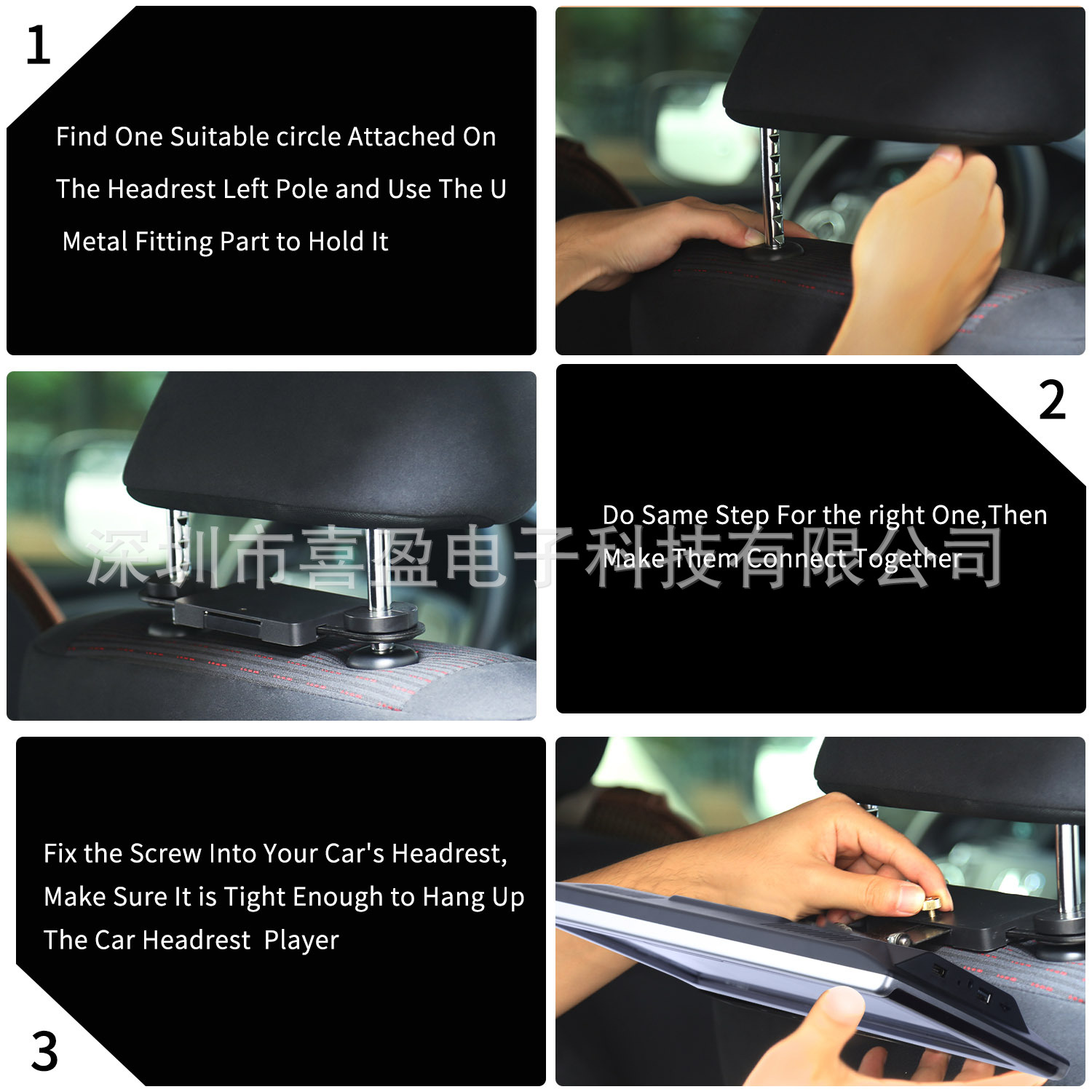 1

Find One Suitable circle Attached On The Headrest Left Pole and Use The U Metal Fitting Part to Hold It

2

Do Same Step For the right One,Then Make Them Connect Together

深圳市喜盈电子科技有限公司

Fix the Screw Into Your Car's Headrest, Make Sure It is Tight Enough to Hang Up The Car Headrest Player

3