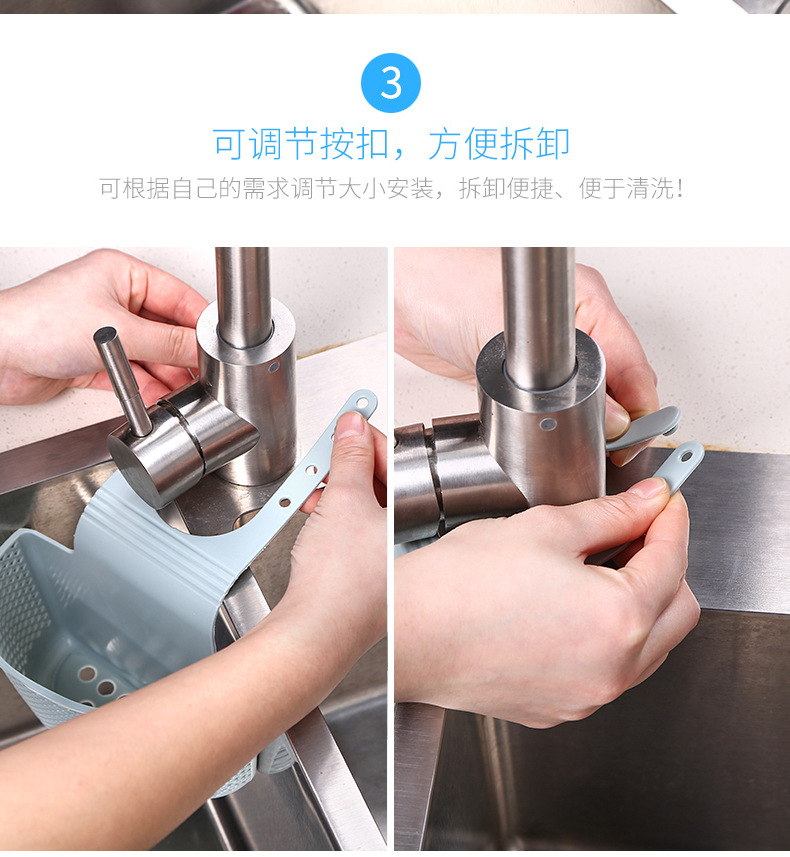 3

可调节按扣，方便拆卸

可根据自己的需求调节大小安装，拆卸便捷、便于清洗！