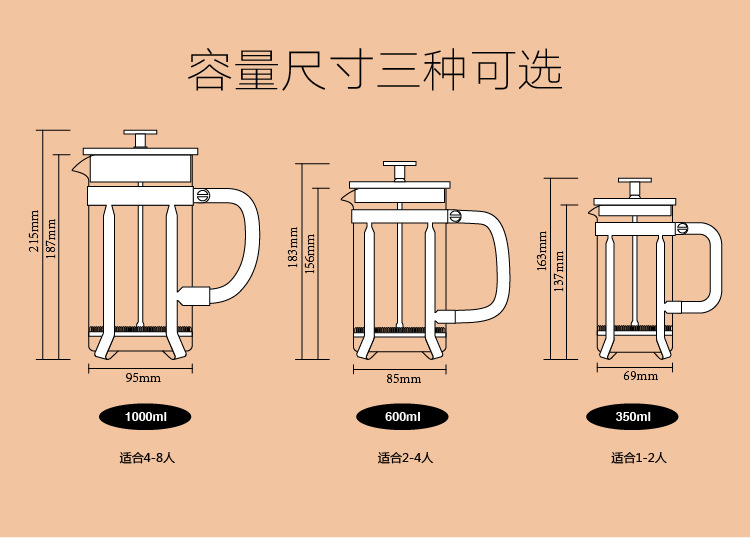 容量尺寸三种可选

215mm
187mm
95mm
1000ml
适合4-8人

183mm
156mm
85mm
600ml
适合2-4人

163mm
137mm
69mm
350ml
适合1-2人