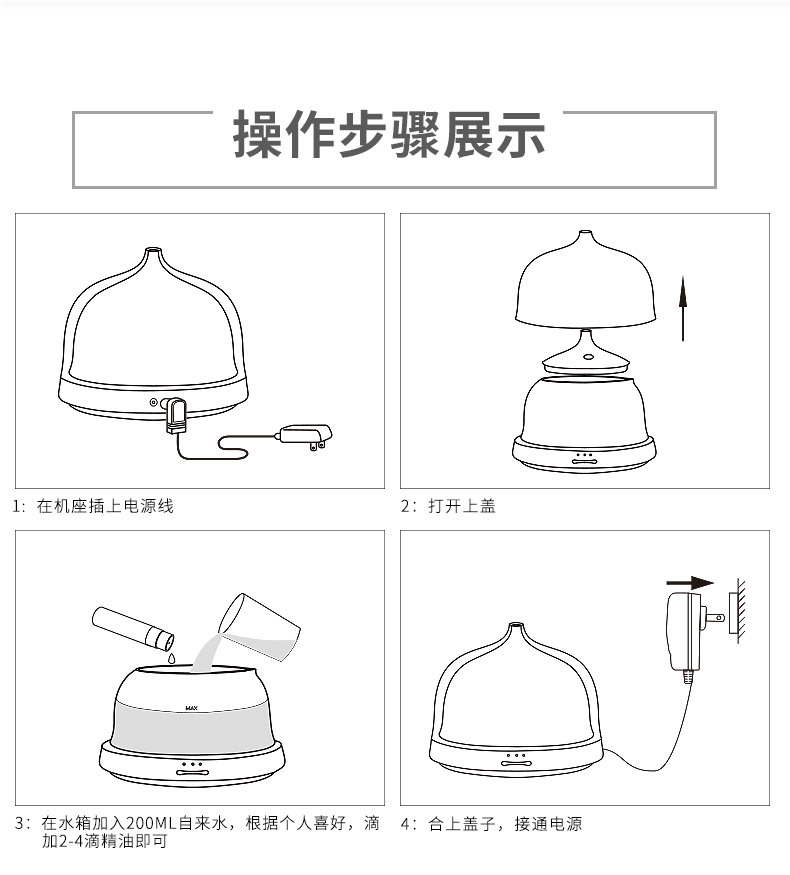 操作步骤展示

1：在机座插上电源线

2：打开上盖

MAX

3：在水箱加入200ML自来水，根据个人喜好，滴加2-4滴精油即可

4：合上盖子，接通电源