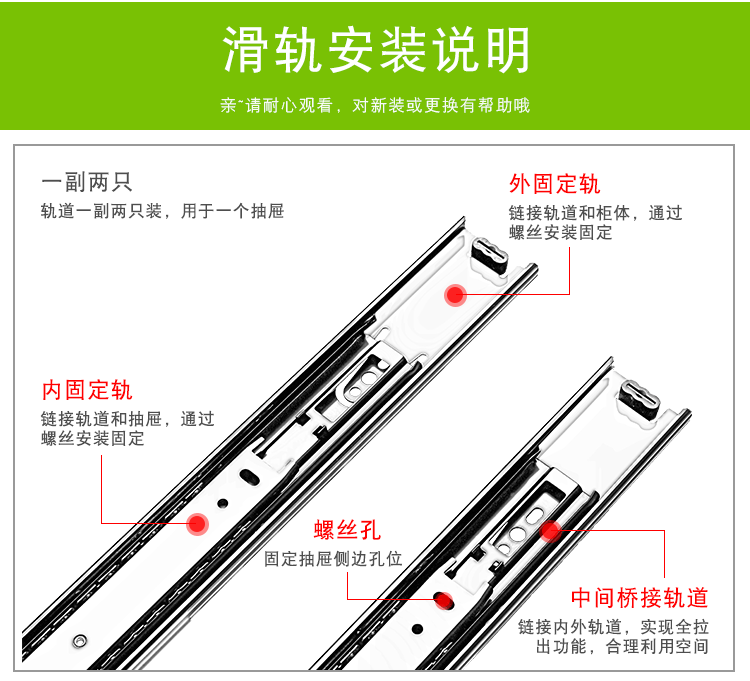 滑轨安装说明

亲~请耐心观看，对新装或更换有帮助哦

一副两只
轨道一副两只装，用于一个抽屉

外固定轨
链接轨道和柜体，通过螺丝安装固定

内固定轨
链接轨道和抽屉，通过螺丝安装固定

螺丝孔
固定抽屉侧边孔位

中间桥接轨道
链接内外轨道，实现全拉出功能，合理利用空间