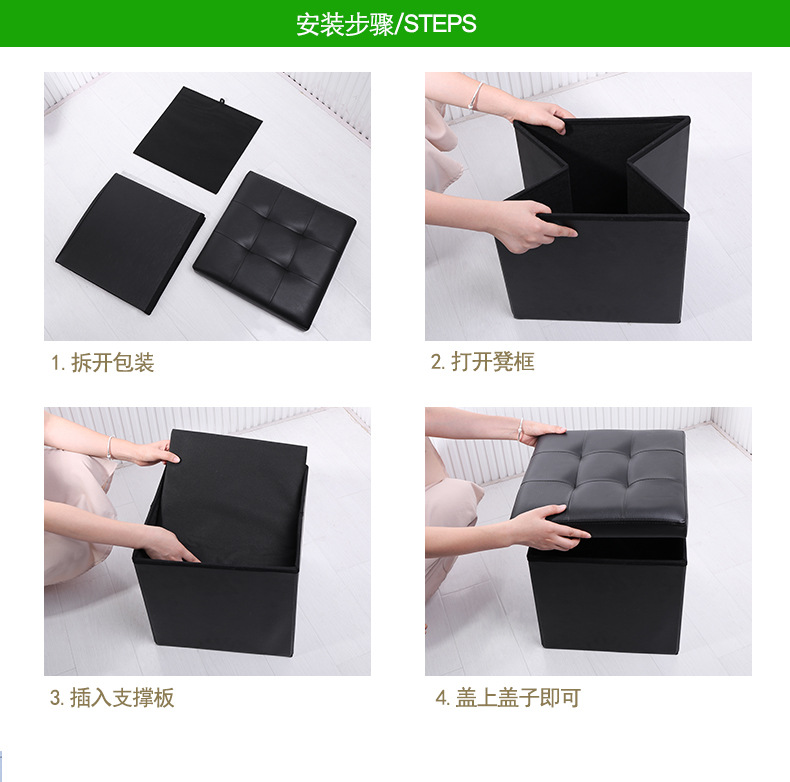 安装步骤/STEPS

1. 拆开包装

2. 打开凳框

3. 插入支撑板

4. 盖上盖子即可