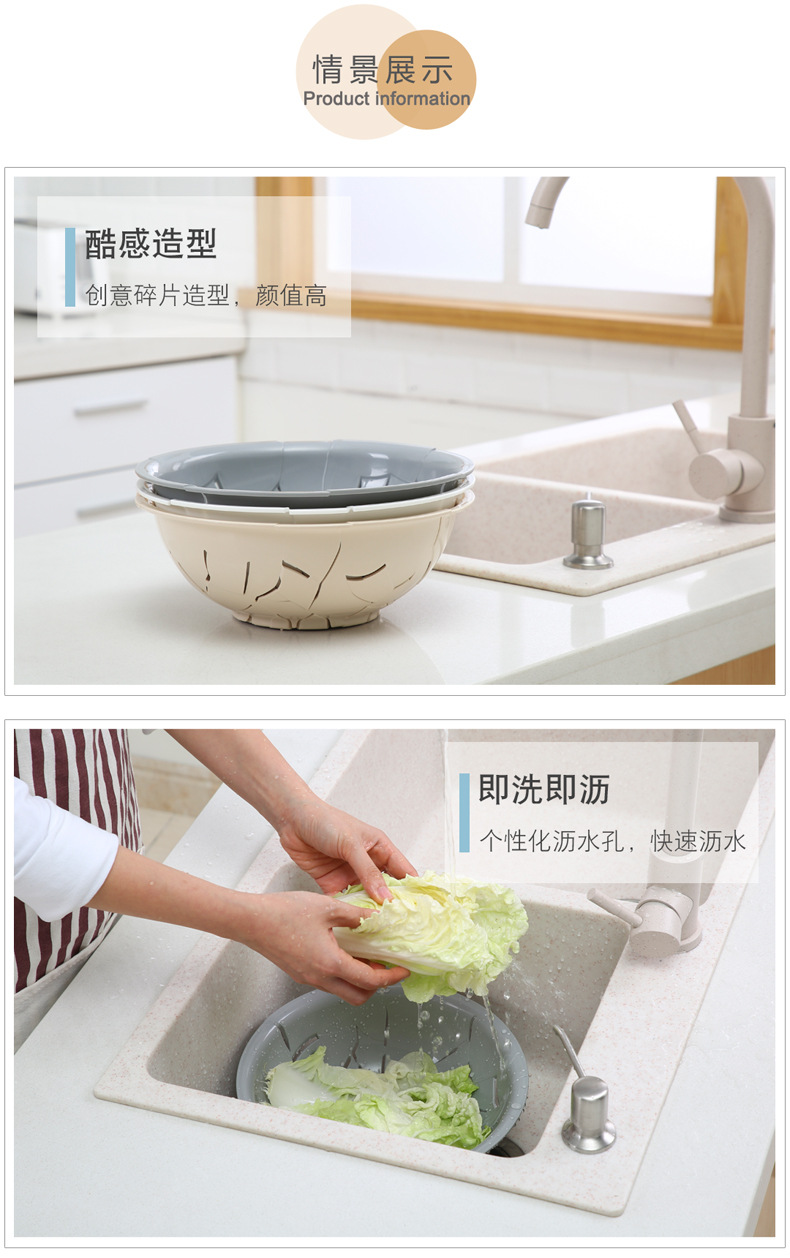 情景展示
Product information

酷感造型
创意碎片造型，颜值高

即洗即沥
个性化沥水孔，快速沥水