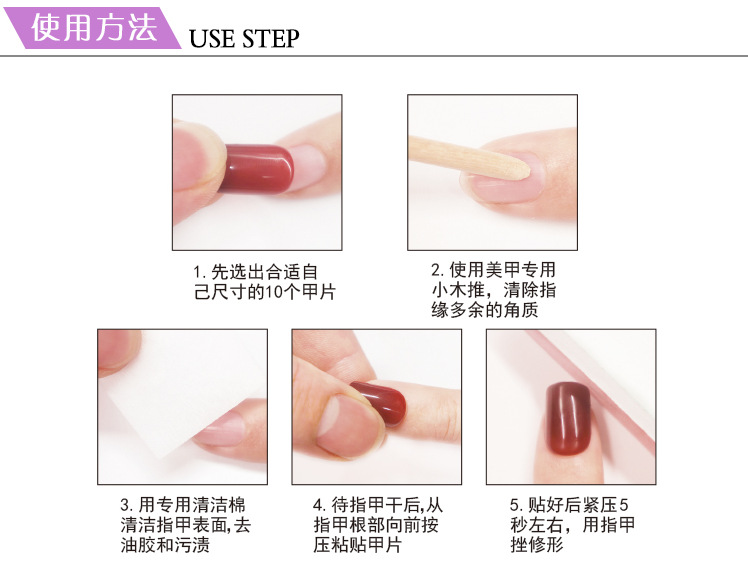 使用方法 USE STEP

1. 先选出合适自己尺寸的10个甲片

2. 使用美甲专用小木推，清除指缘多余的角质

3. 用专用清洁棉清洁指甲表面,去油胶和污渍

4. 待指甲干后,从指甲根部向前按压粘贴甲片

5. 贴好后紧压5秒左右，用指甲挫修形