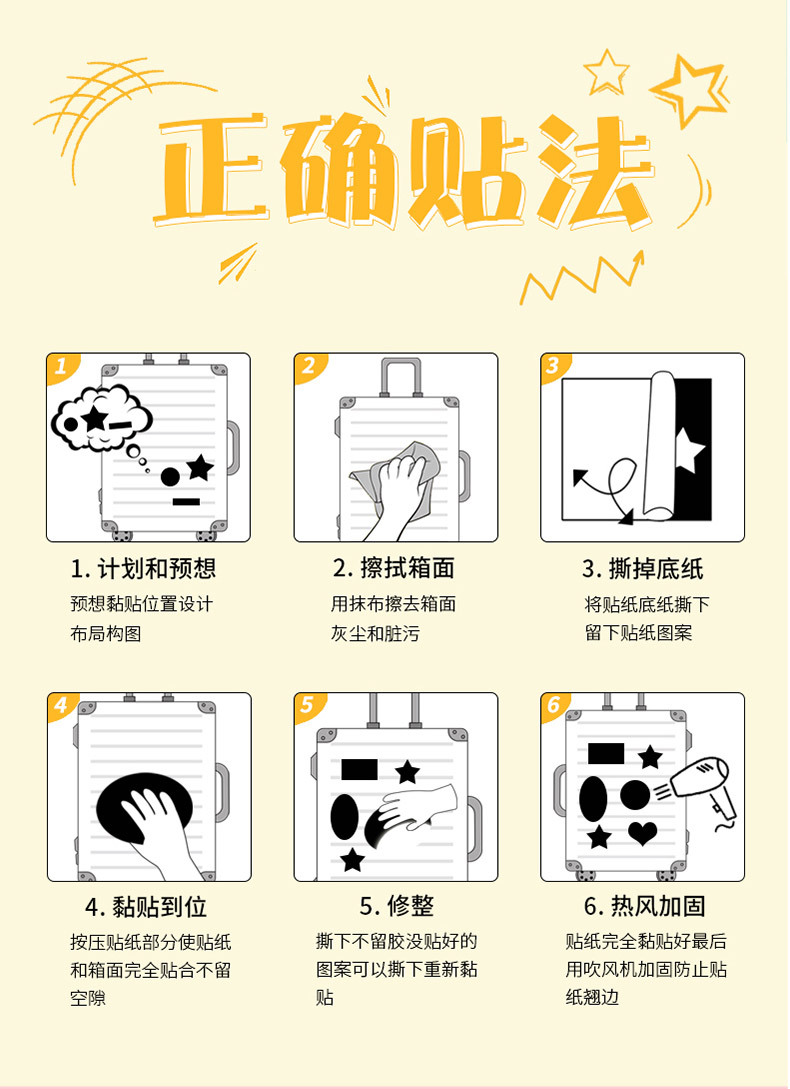 正确贴法

1

1. 计划和预想

预想黏贴位置设计布局构图

2

2. 擦拭箱面

用抹布擦去箱面灰尘和脏污

3

3. 撕掉底纸

将贴纸底纸撕下留下贴纸图案

4

4. 黏贴到位

按压贴纸部分使贴纸和箱面完全贴合不留空隙

5

5. 修整

撕下不留胶没贴好的图案可以撕下重新黏贴

6

6. 热风加固

贴纸完全黏贴好最后用吹风机加固防止贴纸翘边