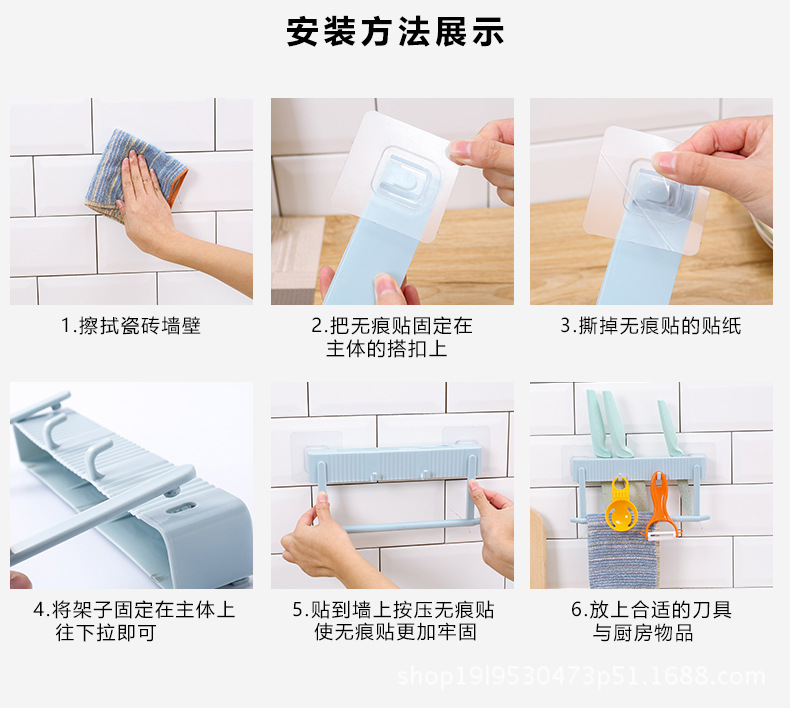 安装方法展示

1.擦拭瓷砖墙壁

2.把无痕贴固定在主体的搭扣上

3.撕掉无痕贴的贴纸

4.将架子固定在主体上往下拉即可

5.贴到墙上按压无痕贴使无痕贴更加牢固

6.放上合适的刀具与厨房物品

shop19l9530473p51.1688.com