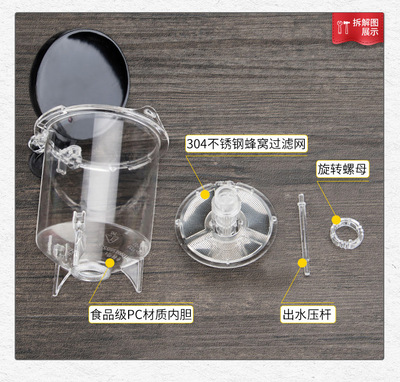 拆解图展示

304不锈钢蜂窝过滤网

旋转螺母

食品级PC材质内胆

出水压杆