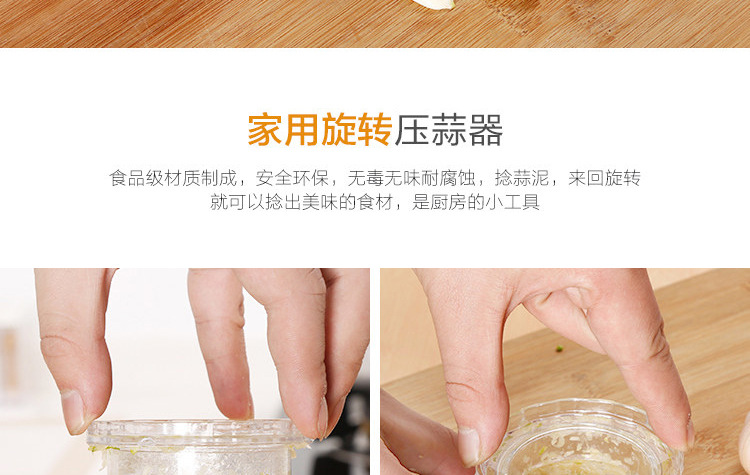 家用旋转压蒜器

食品级材质制成，安全环保，无毒无味耐腐蚀，捻蒜泥，来回旋转就可以捻出美味的食材，是厨房的小工具