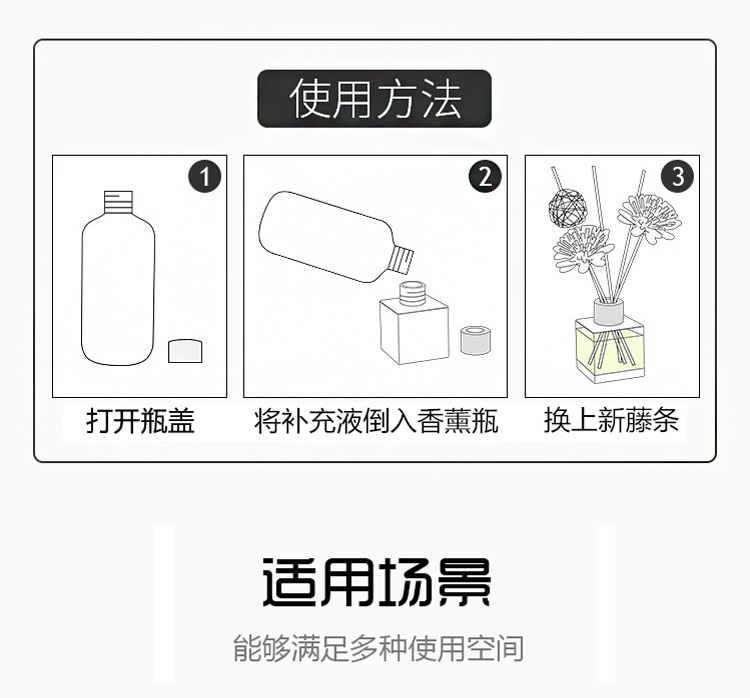 使用方法

1
打开瓶盖

2
将补充液倒入香薰瓶

3
换上新藤条

适用场景

能够满足多种使用空间