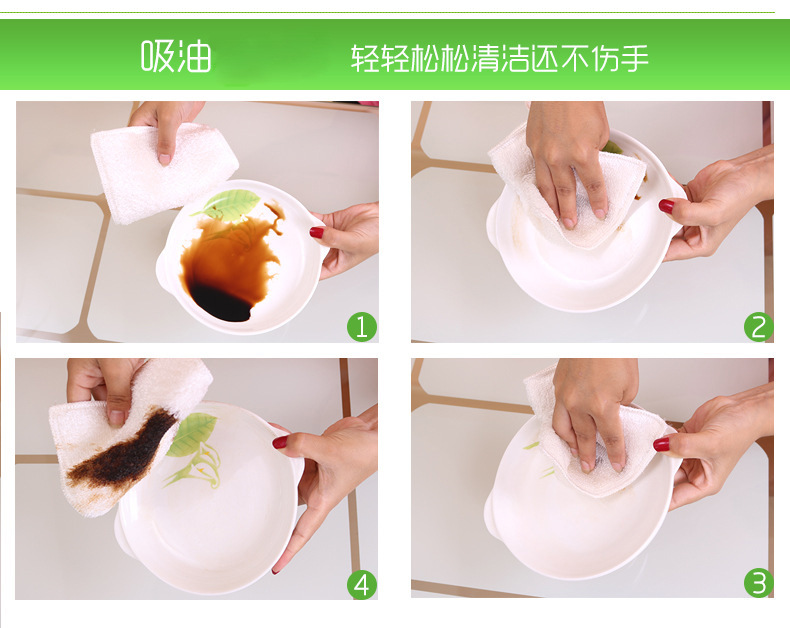 吸油 轻轻松松清洁还不伤手

1

2

4

3