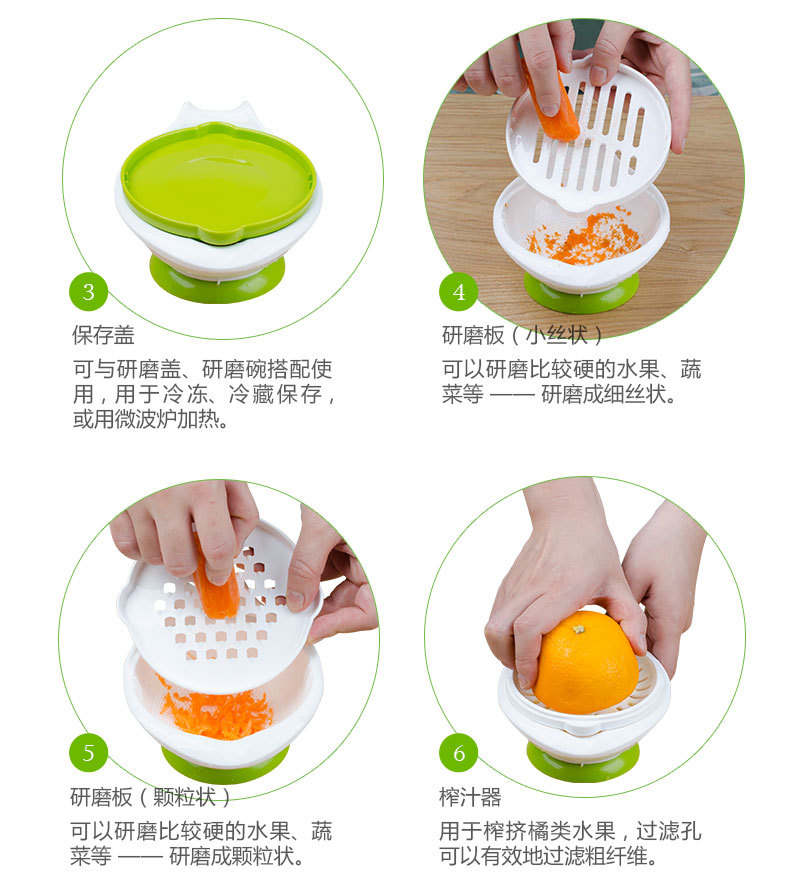 3

保存盖

可与研磨盖、研磨碗搭配使用，用于冷冻、冷藏保存，或用微波炉加热。

4

研磨板（小丝状）

可以研磨比较硬的水果、蔬菜等 —— 研磨成细丝状。

5

研磨板（颗粒状）

可以研磨比较硬的水果、蔬菜等 —— 研磨成颗粒状。

6

榨汁器

用于榨挤橘类水果，过滤孔可以有效地过滤粗纤维。