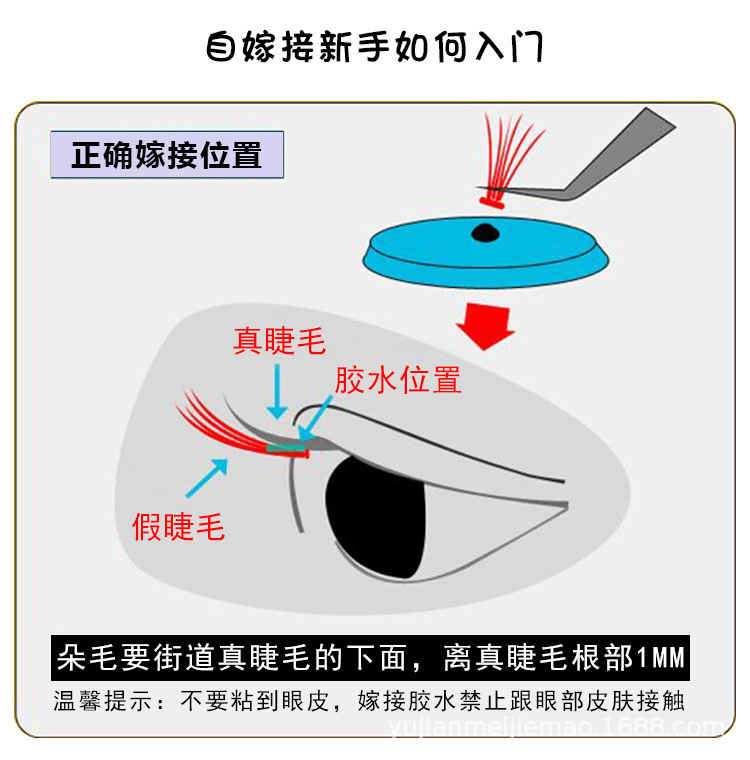 自嫁接新手如何入门

正确嫁接位置

真睫毛

胶水位置

假睫毛

朵毛要街道真睫毛的下面，离真睫毛根部1MM

温馨提示：不要粘到眼皮，嫁接胶水禁止跟眼部皮肤接触

yujianmeijiemao.1688.com