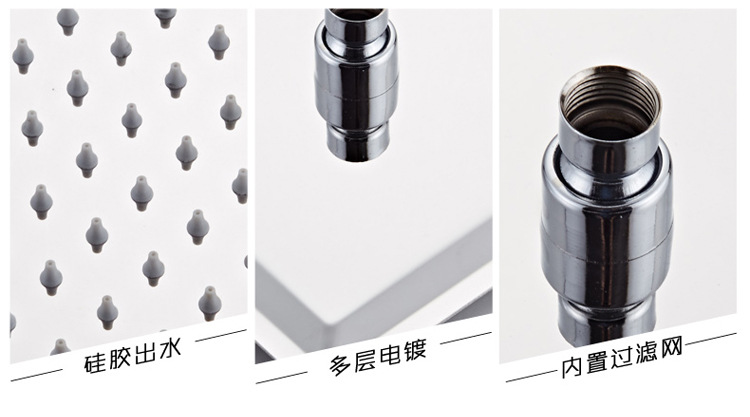 硅胶出水

多层电镀

内置过滤网