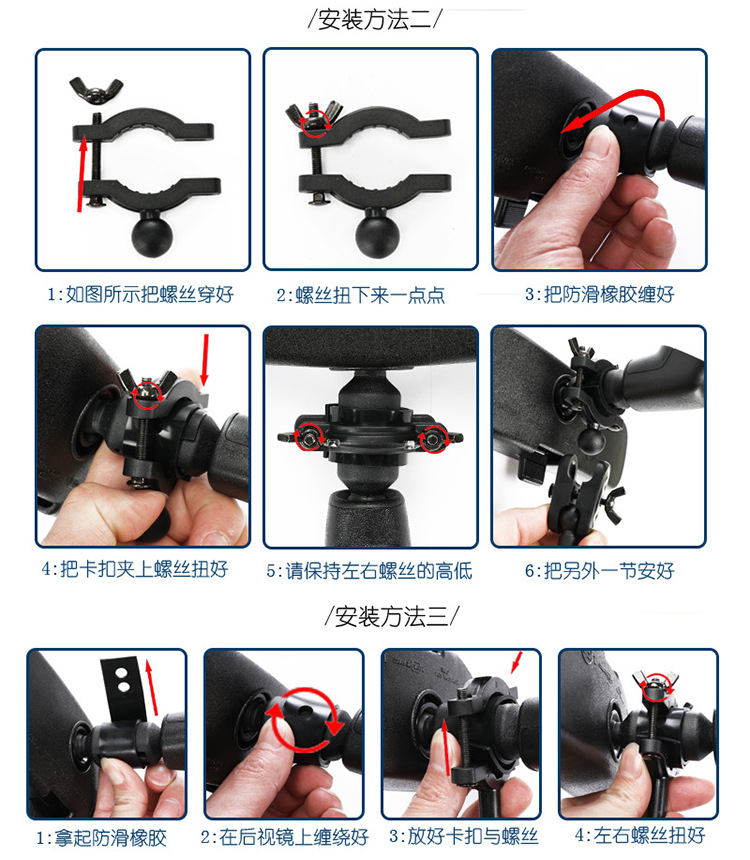 /安装方法二/

1:如图所示把螺丝穿好

2:螺丝扭下来一点点

3:把防滑橡胶缠好

4:把卡扣夹上螺丝扭好

5:请保持左右螺丝的高低

6:把另外一节安好

/安装方法三/

1:拿起防滑橡胶

2:在后视镜上缠绕好

3:放好卡扣与螺丝

4:左右螺丝扭好