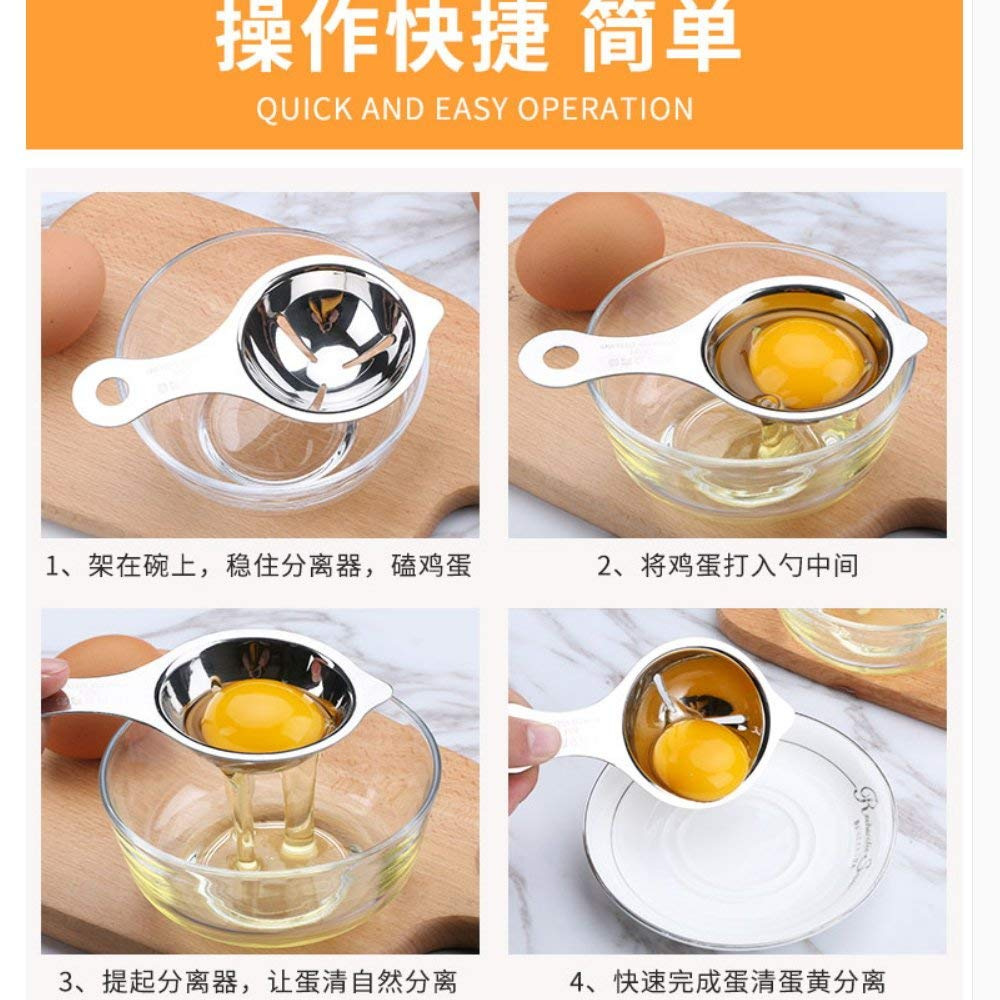 操作快捷 简单

QUICK AND EASY OPERATION

1、架在碗上，稳住分离器，磕鸡蛋

2、将鸡蛋打入勺中间

3、提起分离器，让蛋清自然分离

4、快速完成蛋清蛋黄分离