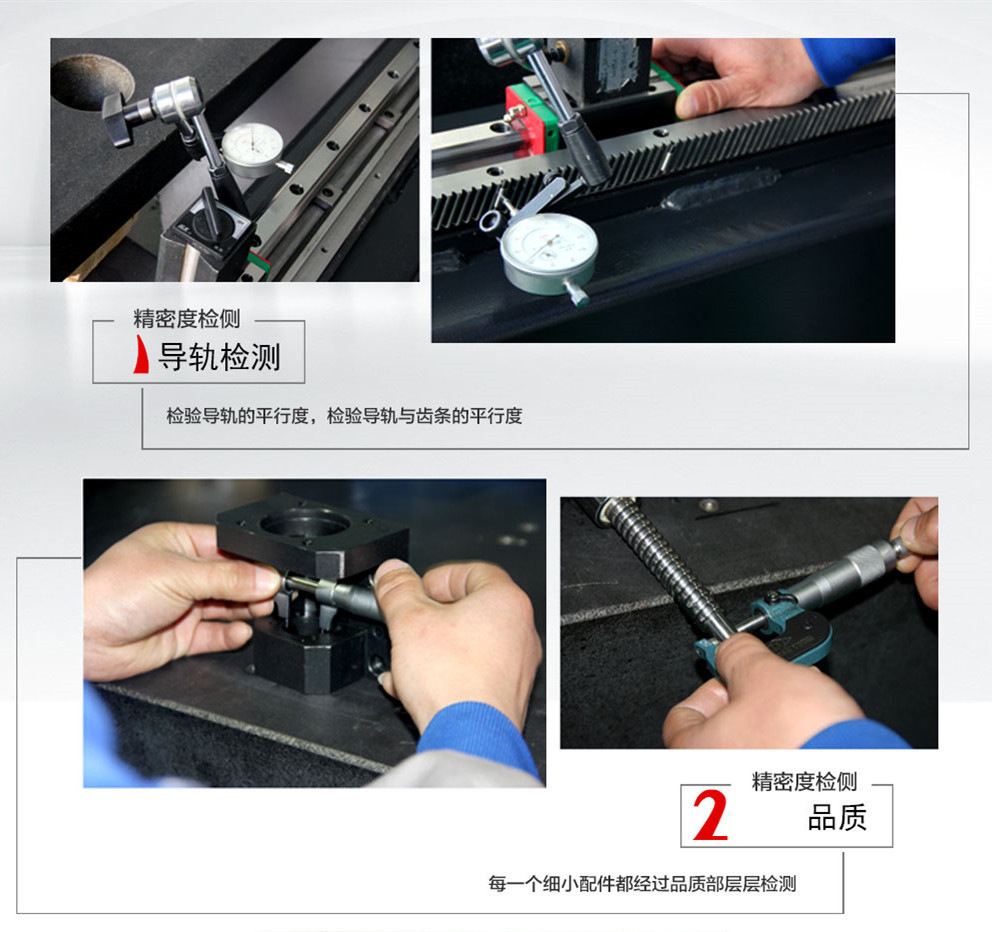 精密度检侧

1 导轨检测

检验导轨的平行度，检验导轨与齿条的平行度

精密度检侧

2 品质

每一个细小配件都经过品质部层层检测