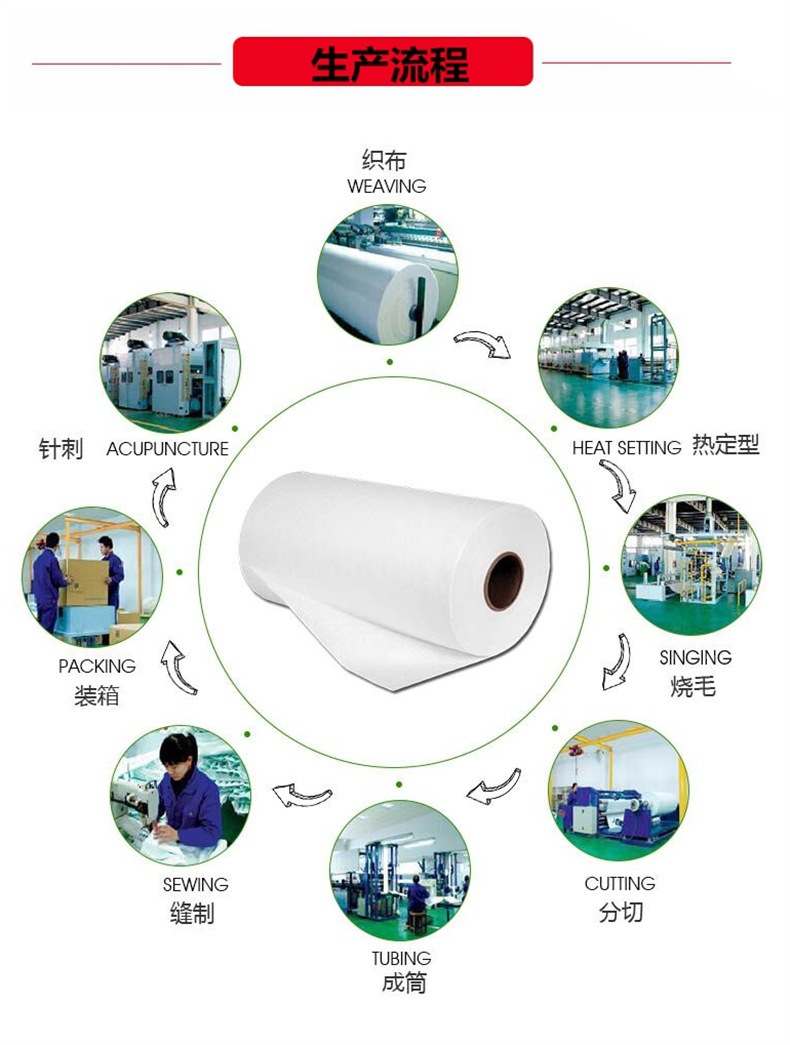 生产流程

织布
WEAVING

HEAT SETTING 热定型

SINGING
烧毛

CUTTING
分切

TUBING
成筒

SEWING
缝制

PACKING
装箱

针刺 ACUPUNCTURE