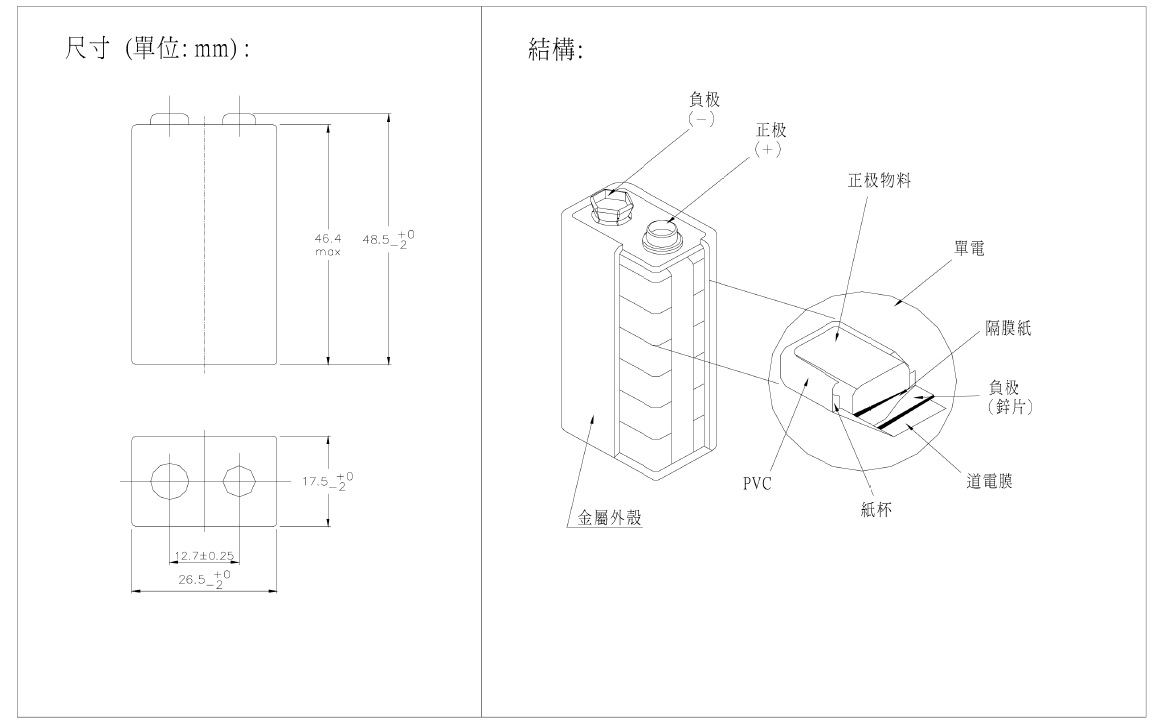 尺寸 (單位: mm):

46.4 max

$48.5^{+0}_{-2}$

$17.5^{+0}_{-2}$

12.7±0.25

$26.5^{+0}_{-2}$

結構:

負极 (−)

正极 (+)

正极物料

單電

隔膜紙

負极 (鋅片)

道電膜

紙杯

PVC

金屬外殼