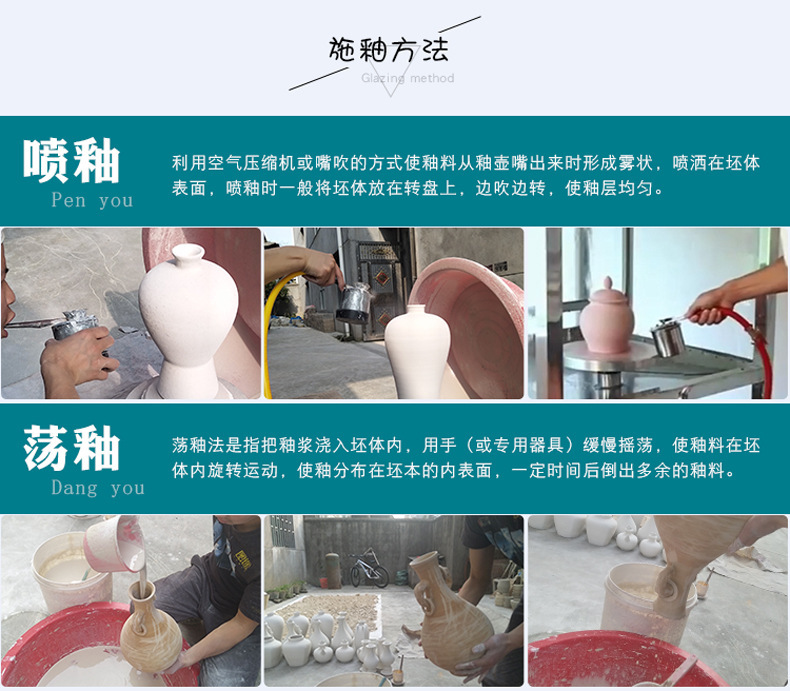 施釉方法
Glazing method

喷釉
Pen you

利用空气压缩机或嘴吹的方式使釉料从釉壶嘴出来时形成雾状，喷洒在坯体表面，喷釉时一般将坯体放在转盘上，边吹边转，使釉层均匀。

荡釉
Dang you

荡釉法是指把釉浆浇入坯体内，用手（或专用器具）缓慢摇荡，使釉料在坯体内旋转运动，使釉分布在坯本的内表面，一定时间后倒出多余的釉料。