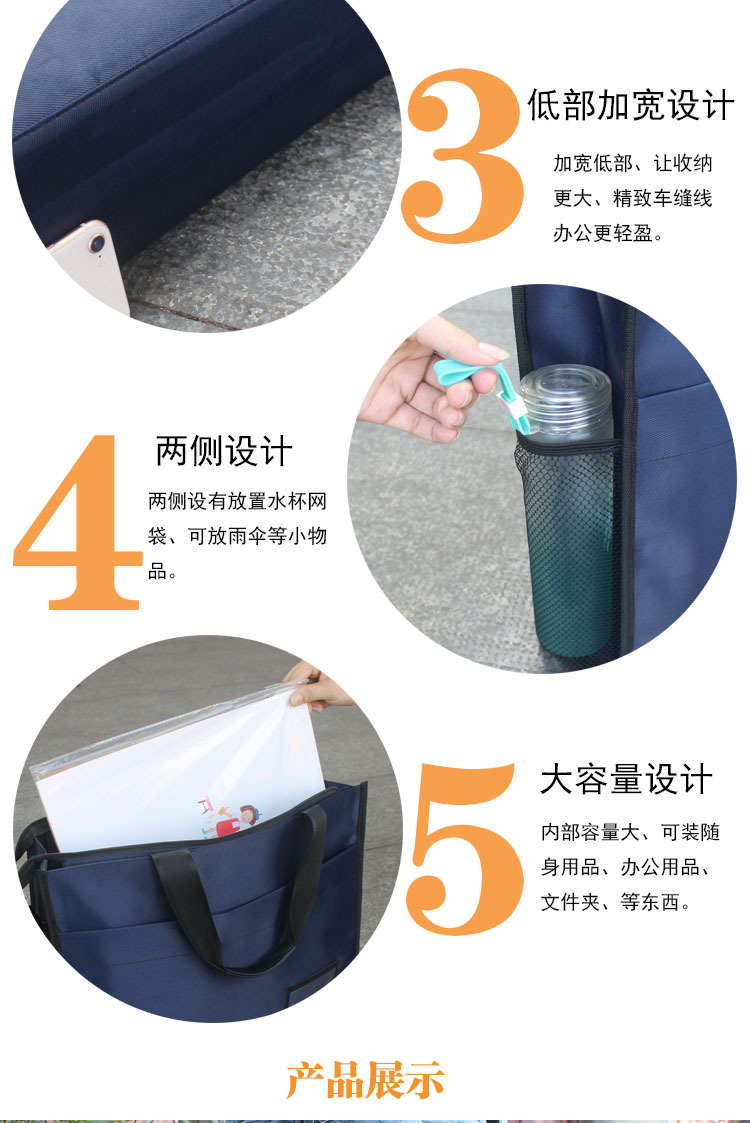 3
低部加宽设计

加宽低部、让收纳更大、精致车缝线办公更轻盈。

4
两侧设计

两侧设有放置水杯网袋、可放雨伞等小物品。

5
大容量设计

内部容量大、可装随身用品、办公用品、文件夹、等东西。

产品展示