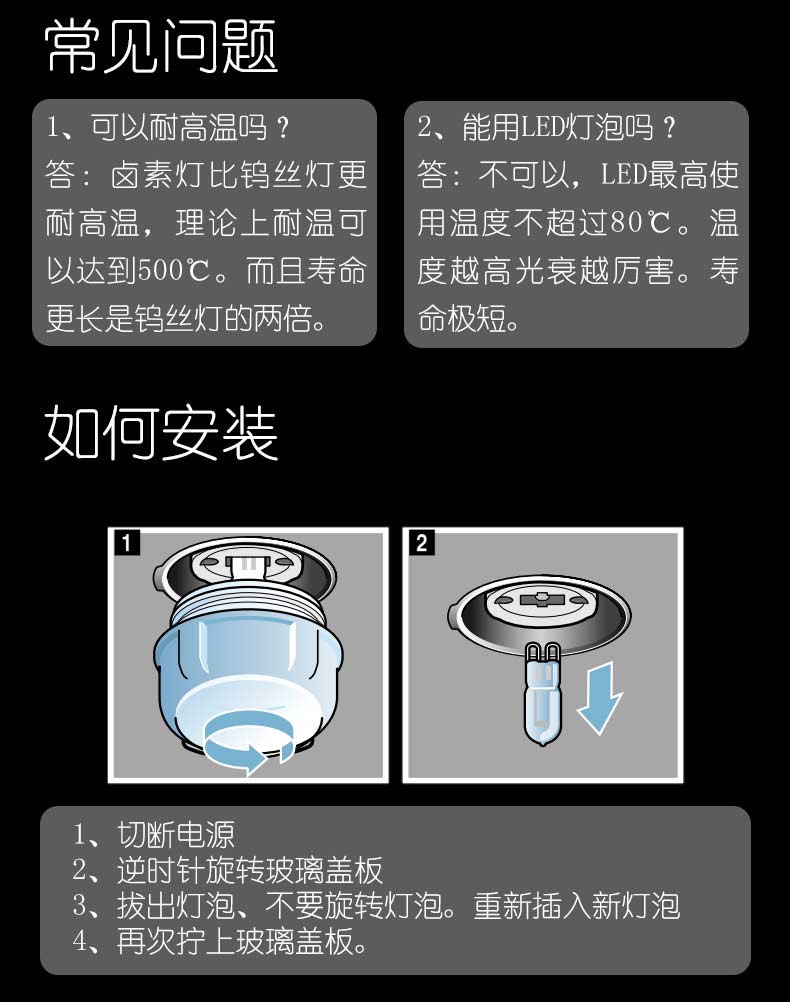 常见问题

1、可以耐高温吗？
答：卤素灯比钨丝灯更耐高温，理论上耐温可以达到500℃。而且寿命更长是钨丝灯的两倍。

2、能用LED灯泡吗？
答：不可以，LED最高使用温度不超过80℃。温度越高光衰越厉害。寿命极短。

如何安装

1

2

1、切断电源
2、逆时针旋转玻璃盖板
3、拔出灯泡、不要旋转灯泡。重新插入新灯泡
4、再次拧上玻璃盖板。