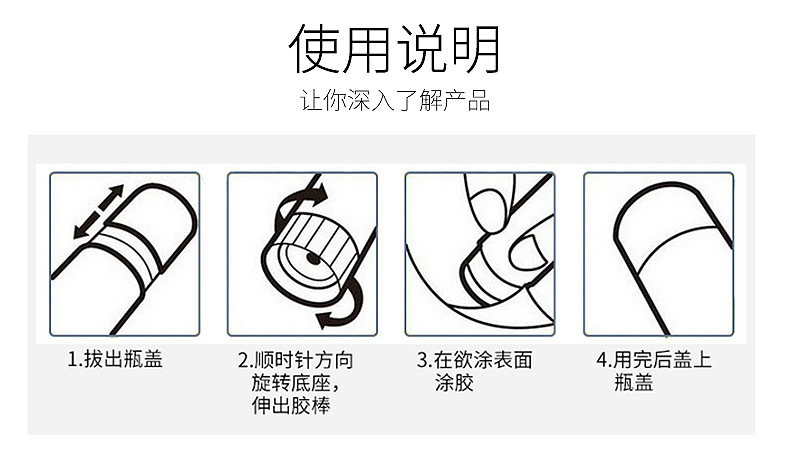 使用说明

让你深入了解产品

1.拔出瓶盖

2.顺时针方向旋转底座，伸出胶棒

3.在欲涂表面涂胶

4.用完后盖上瓶盖