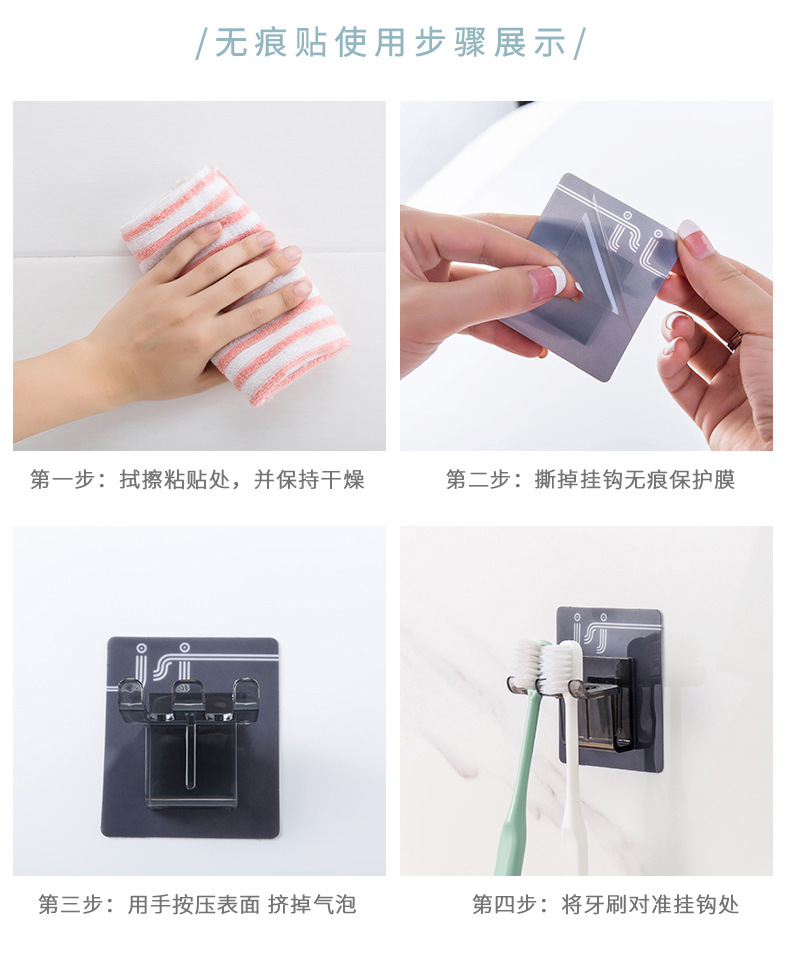 /无痕贴使用步骤展示/

第一步：拭擦粘贴处，并保持干燥

第二步：撕掉挂钩无痕保护膜

第三步：用手按压表面 挤掉气泡

第四步：将牙刷对准挂钩处