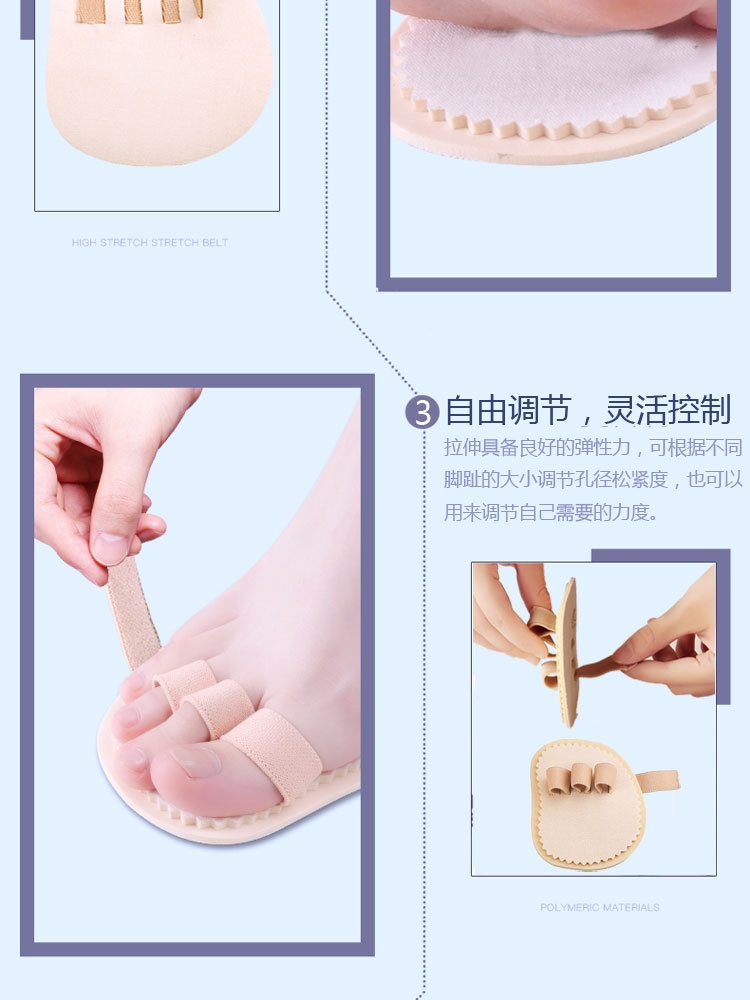 HIGH STRETCH STRETCH BELT

3 自由调节，灵活控制

拉伸具备良好的弹性力，可根据不同脚趾的大小调节孔径松紧度，也可以用来调节自己需要的力度。

POLYMERIC MATERIALS