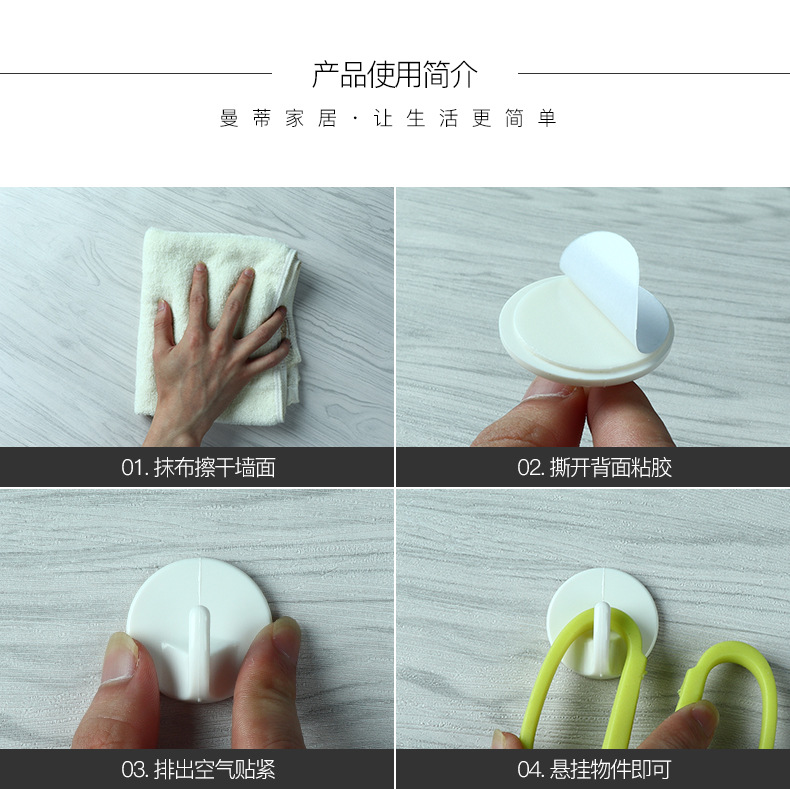 产品使用简介

曼蒂家居·让生活更简单

01. 抹布擦干墙面

02. 撕开背面粘胶

03. 排出空气贴紧

04. 悬挂物件即可