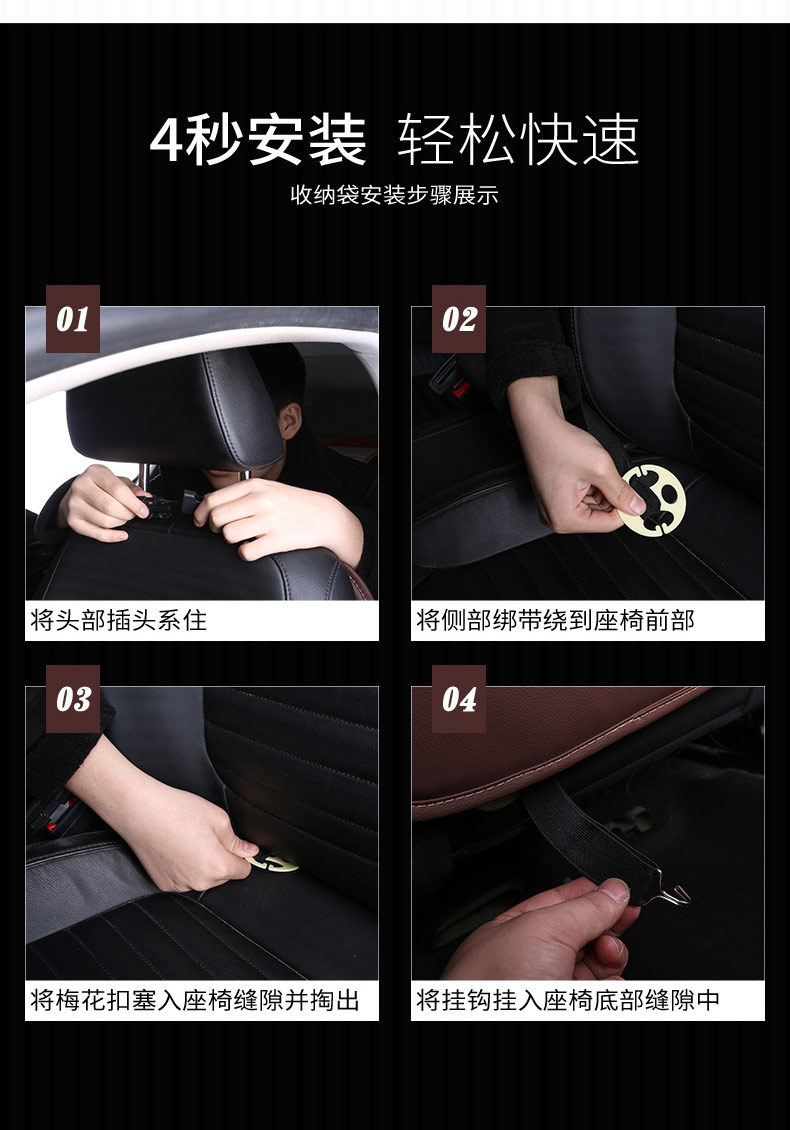 4秒安装 轻松快速

收纳袋安装步骤展示

01

将头部插头系住

02

将侧部绑带绕到座椅前部

03

将梅花扣塞入座椅缝隙并掏出

04

将挂钩挂入座椅底部缝隙中