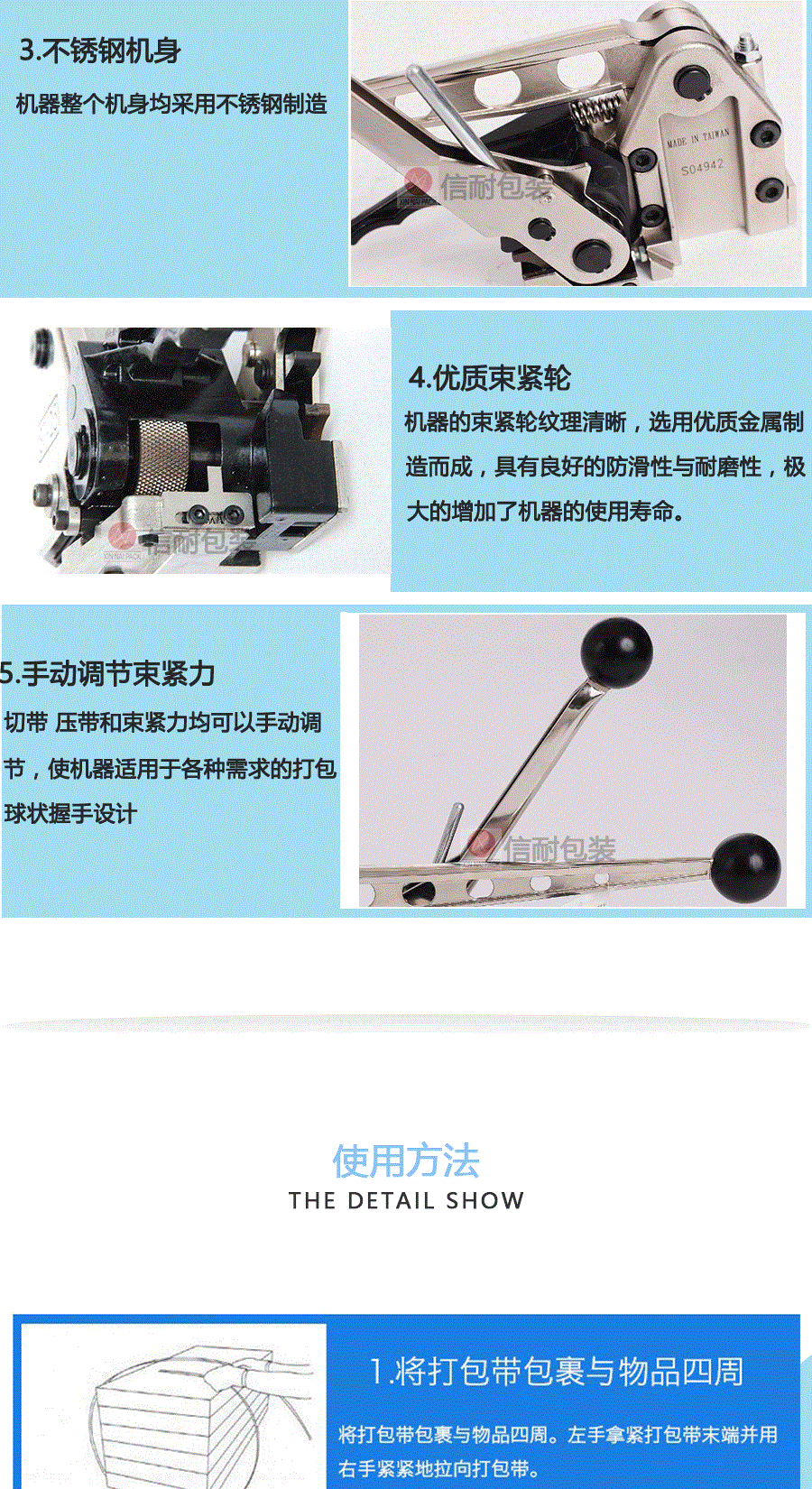 3.不锈钢机身

机器整个机身均采用不锈钢制造

MADE IN TAIWAN
S04942

信耐包装

4.优质束紧轮

机器的束紧轮纹理清晰，选用优质金属制造而成，具有良好的防滑性与耐磨性，极大的增加了机器的使用寿命。

信耐包装

5.手动调节束紧力

切带 压带和束紧力均可以手动调节，使机器适用于各种需求的打包

球状握手设计

信耐包装

使用方法
THE DETAIL SHOW

1.将打包带包裹与物品四周

将打包带包裹与物品四周。左手拿紧打包带末端并用右手紧紧地拉向打包带。