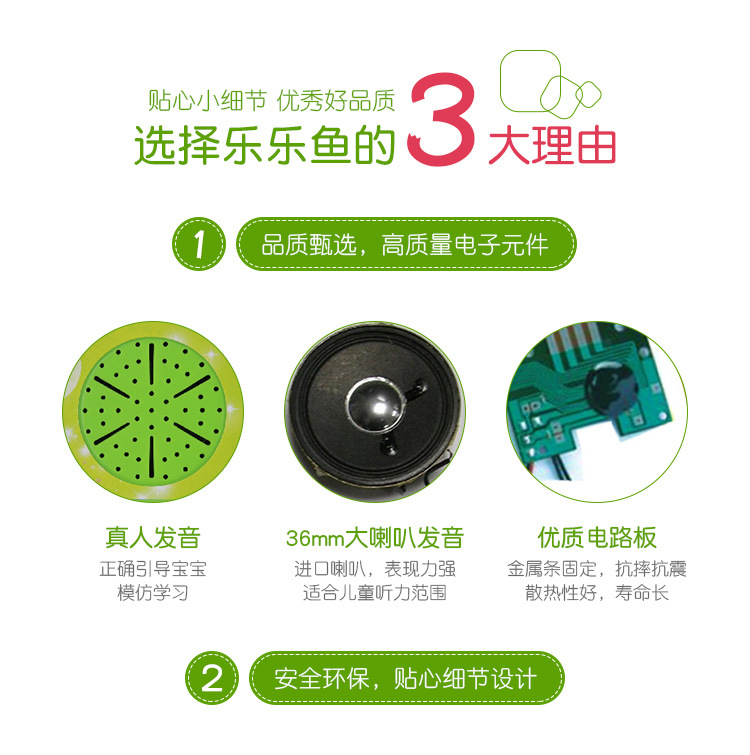 贴心小细节 优秀好品质
选择乐乐鱼的 3 大理由

1 品质甄选，高质量电子元件

真人发音
正确引导宝宝
模仿学习

36mm大喇叭发音
进口喇叭，表现力强
适合儿童听力范围

优质电路板
金属条固定，抗摔抗震
散热性好，寿命长

2 安全环保，贴心细节设计