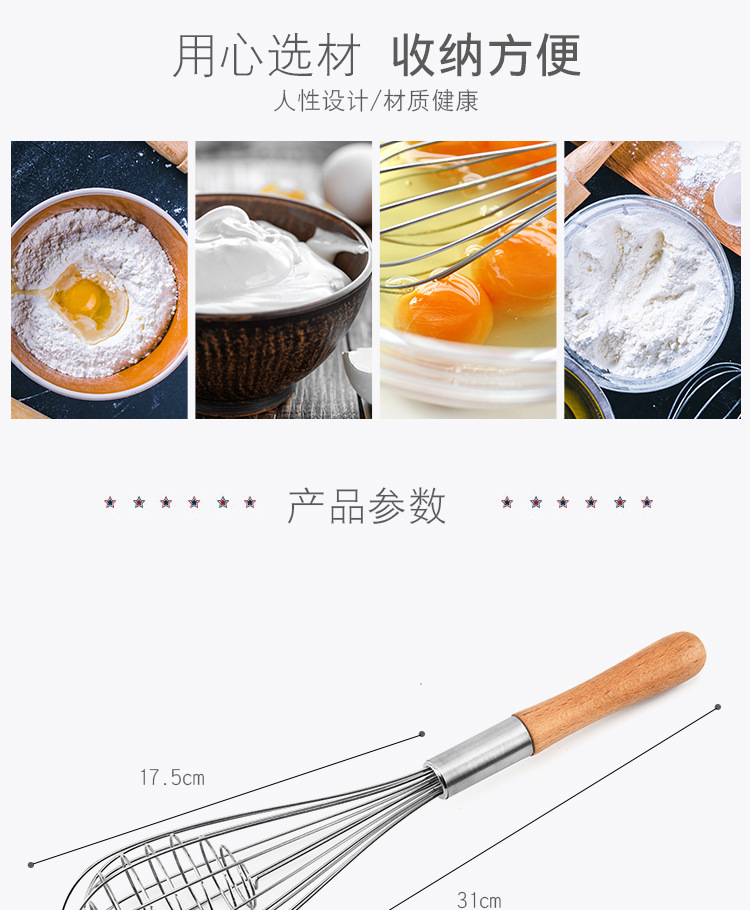 用心选材 收纳方便
人性设计/材质健康

产品参数

17.5cm

31cm