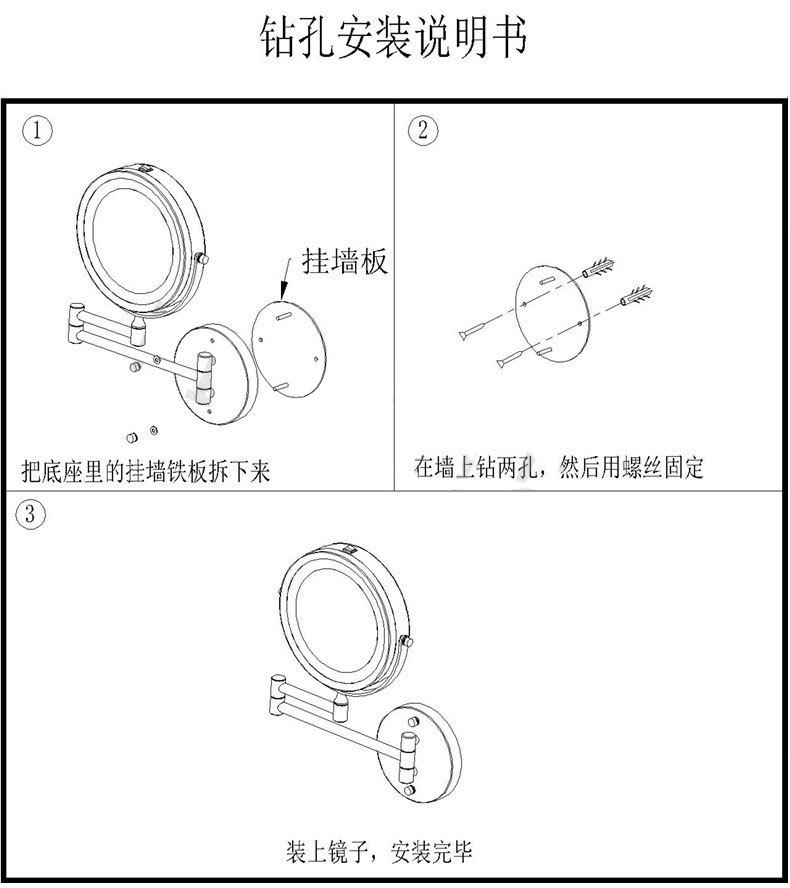 钻孔安装说明书

①

挂墙板

把底座里的挂墙铁板拆下来

②

在墙上钻两孔，然后用螺丝固定

③

装上镜子，安装完毕