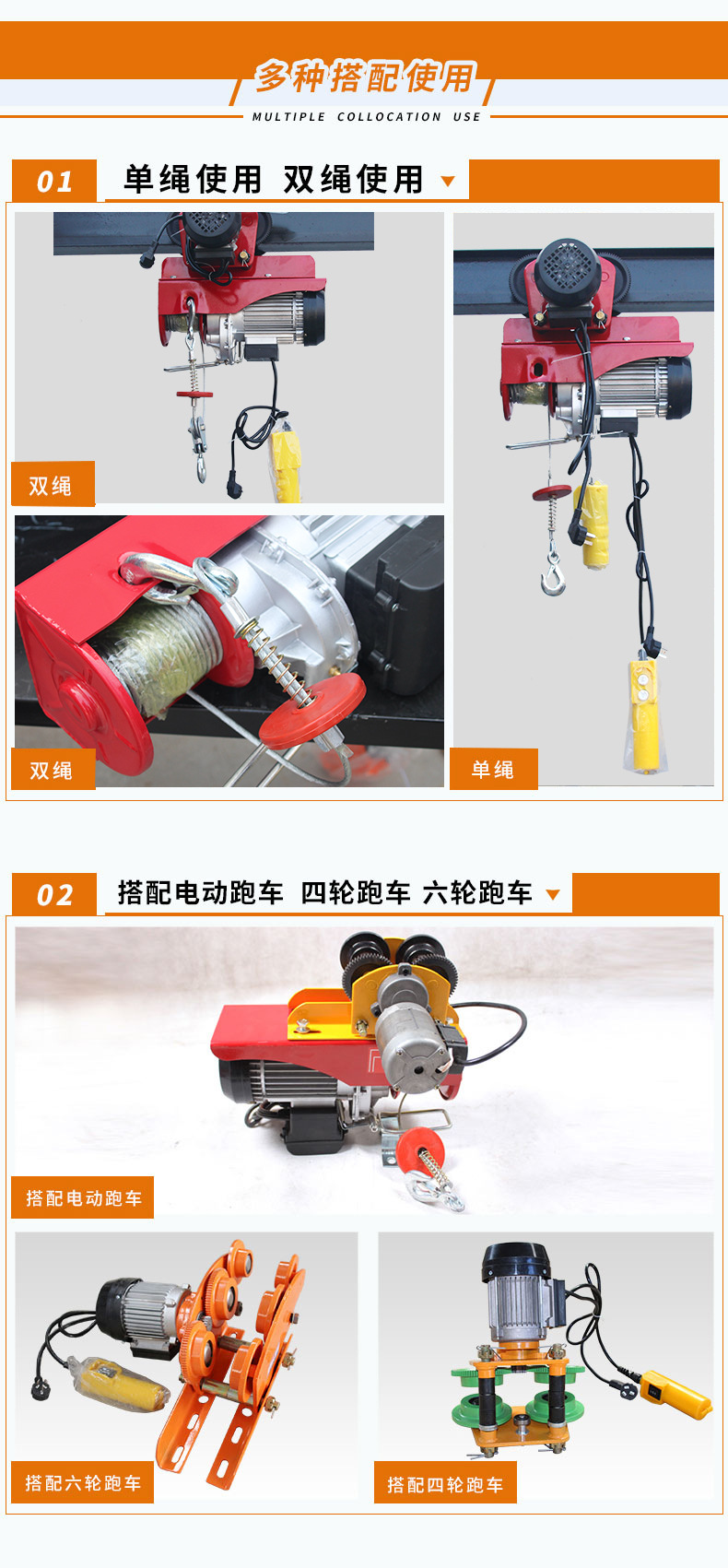 多种搭配使用
MULTIPLE COLLOCATION USE

01 单绳使用 双绳使用

双绳

双绳

单绳

02 搭配电动跑车 四轮跑车 六轮跑车

搭配电动跑车

搭配六轮跑车

搭配四轮跑车