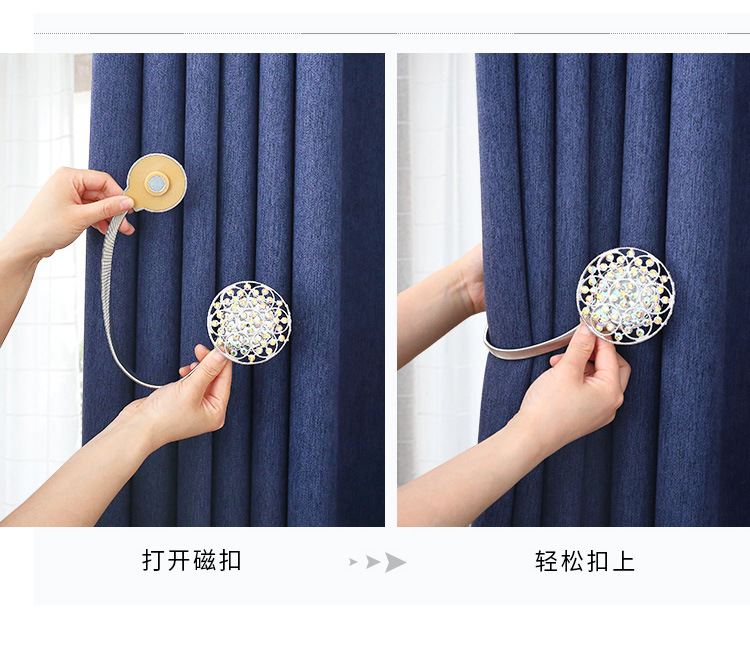 打开磁扣

轻松扣上