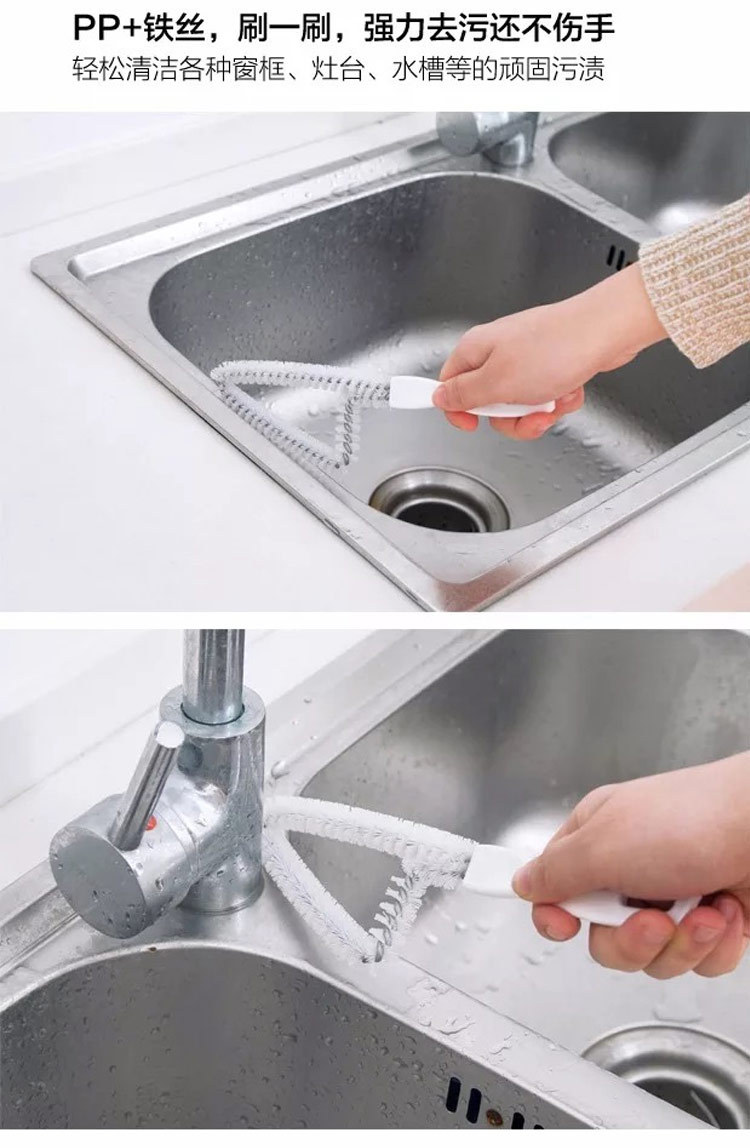 PP+铁丝，刷一刷，强力去污还不伤手
轻松清洁各种窗框、灶台、水槽等的顽固污渍