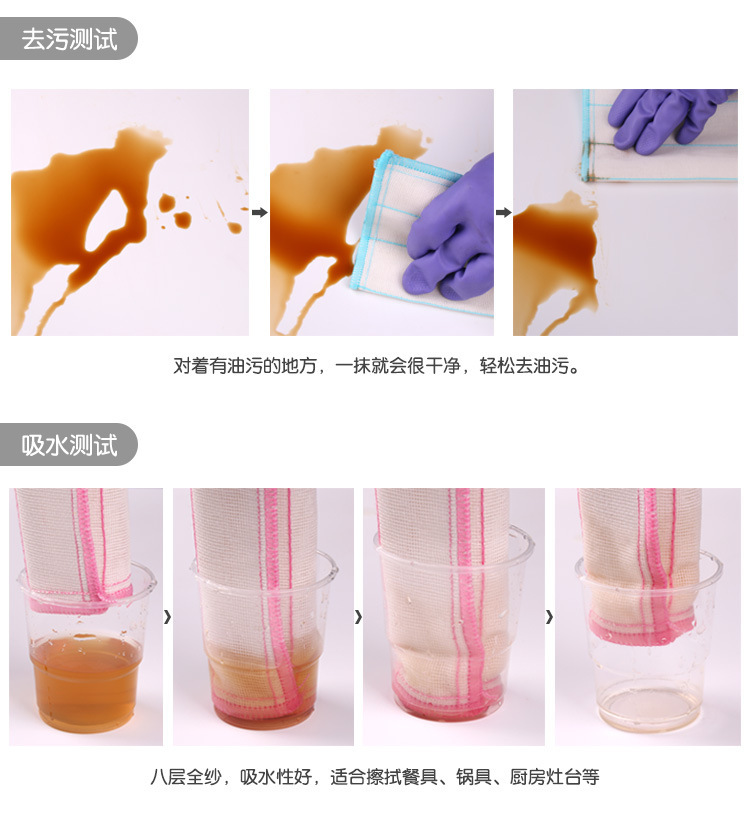 去污测试

对着有油污的地方，一抹就会很干净，轻松去油污。

吸水测试

八层全纱，吸水性好，适合擦拭餐具、锅具、厨房灶台等