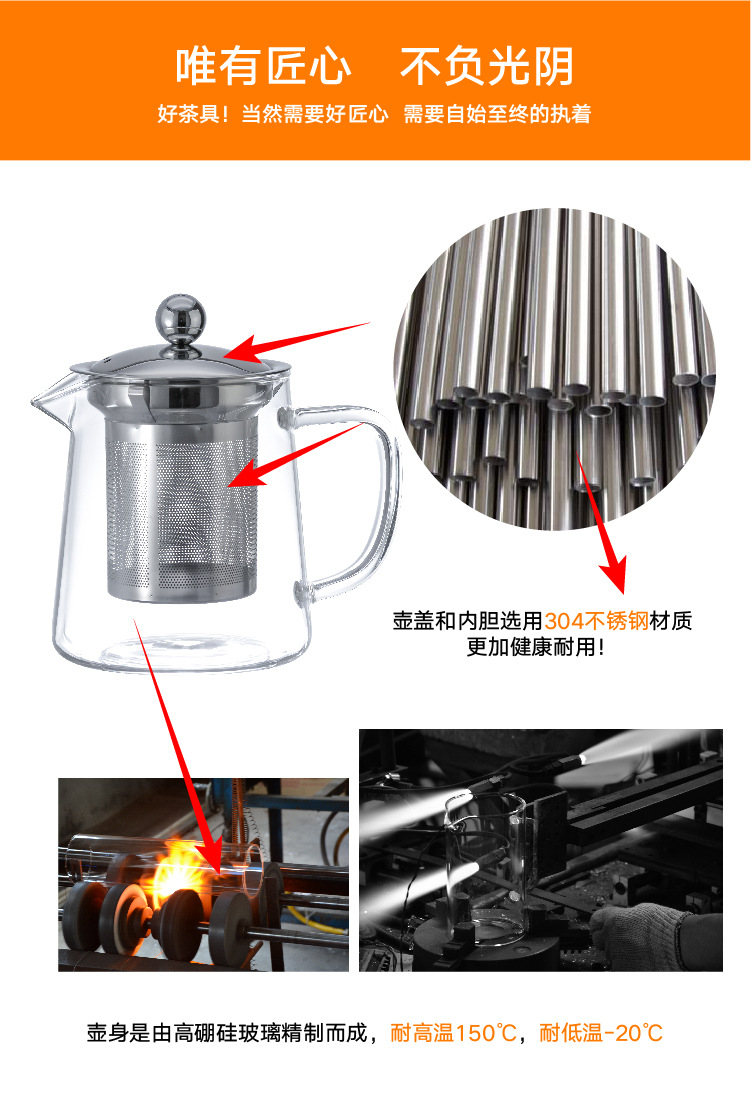 唯有匠心　不负光阴

好茶具！当然需要好匠心　需要自始至终的执着

壶盖和内胆选用304不锈钢材质
更加健康耐用！

壶身是由高硼硅玻璃精制而成，耐高温150℃，耐低温-20℃