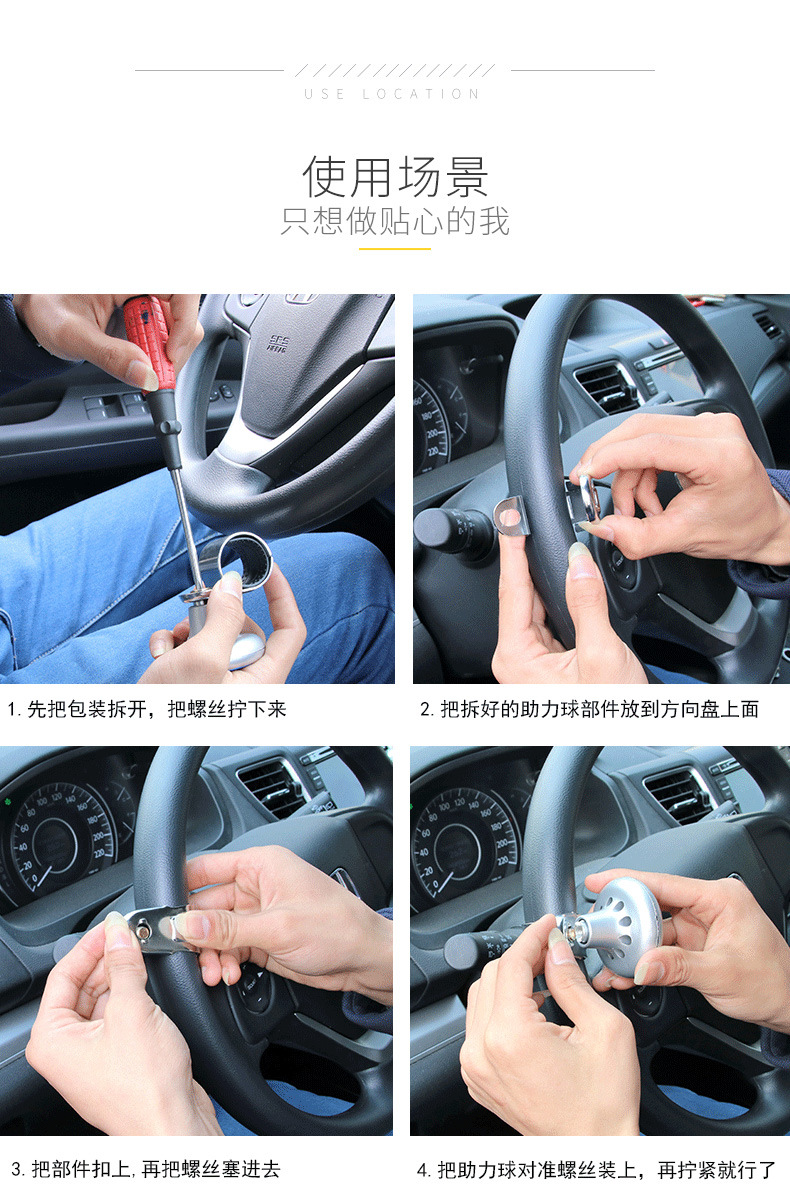 USE LOCATION

使用场景
只想做贴心的我

1. 先把包装拆开，把螺丝拧下来

2. 把拆好的助力球部件放到方向盘上面

3. 把部件扣上, 再把螺丝塞进去

4. 把助力球对准螺丝装上，再拧紧就行了