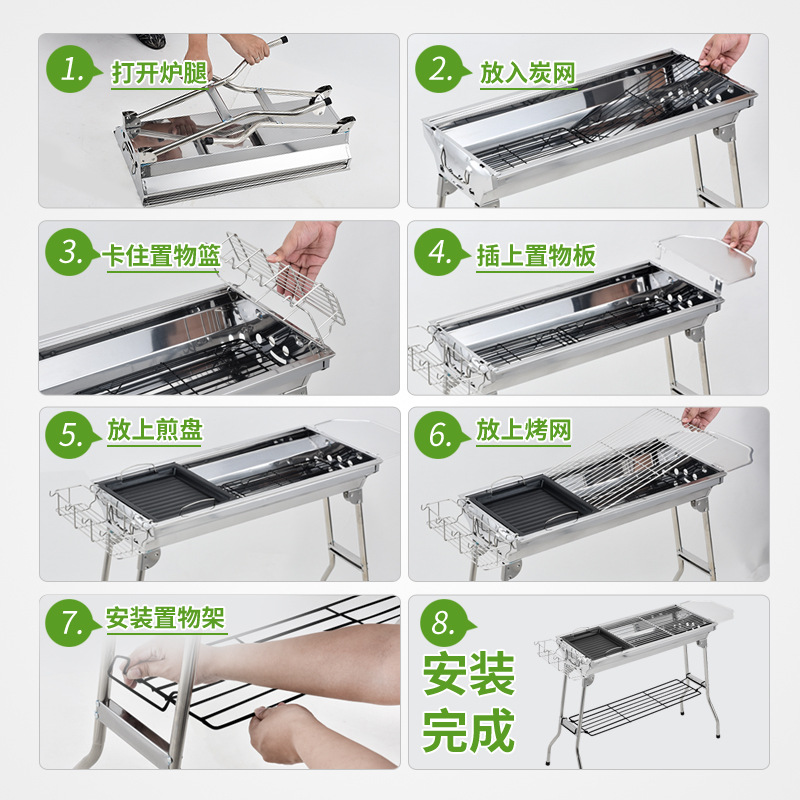 1. 打开炉腿

2. 放入炭网

3. 卡住置物篮

4. 插上置物板

5. 放上煎盘

6. 放上烤网

7. 安装置物架

8. 安装完成