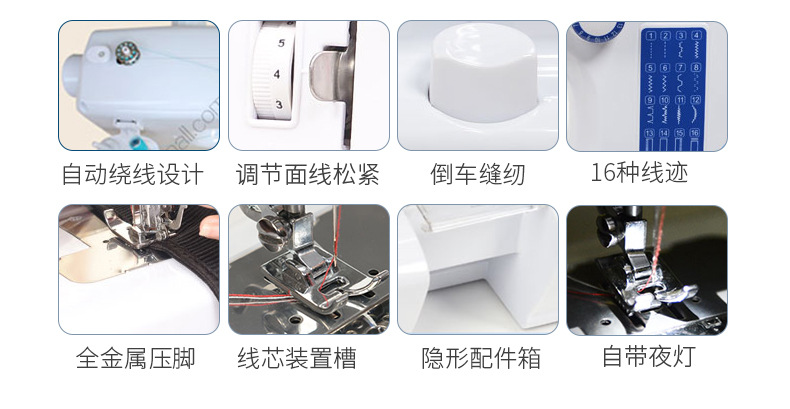 5
4
3

1 2 3 4
5 6 7 8
9 10 11 12
13 14 15 16

自动绕线设计

调节面线松紧

倒车缝纫

16种线迹

全金属压脚

线芯装置槽

隐形配件箱

自带夜灯