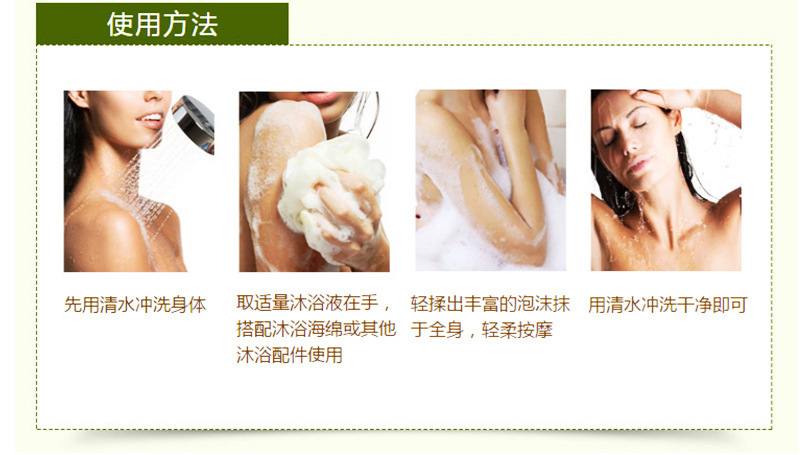 使用方法

先用清水冲洗身体

取适量沐浴液在手，搭配沐浴海绵或其他沐浴配件使用

轻揉出丰富的泡沫抹于全身，轻柔按摩

用清水冲洗干净即可