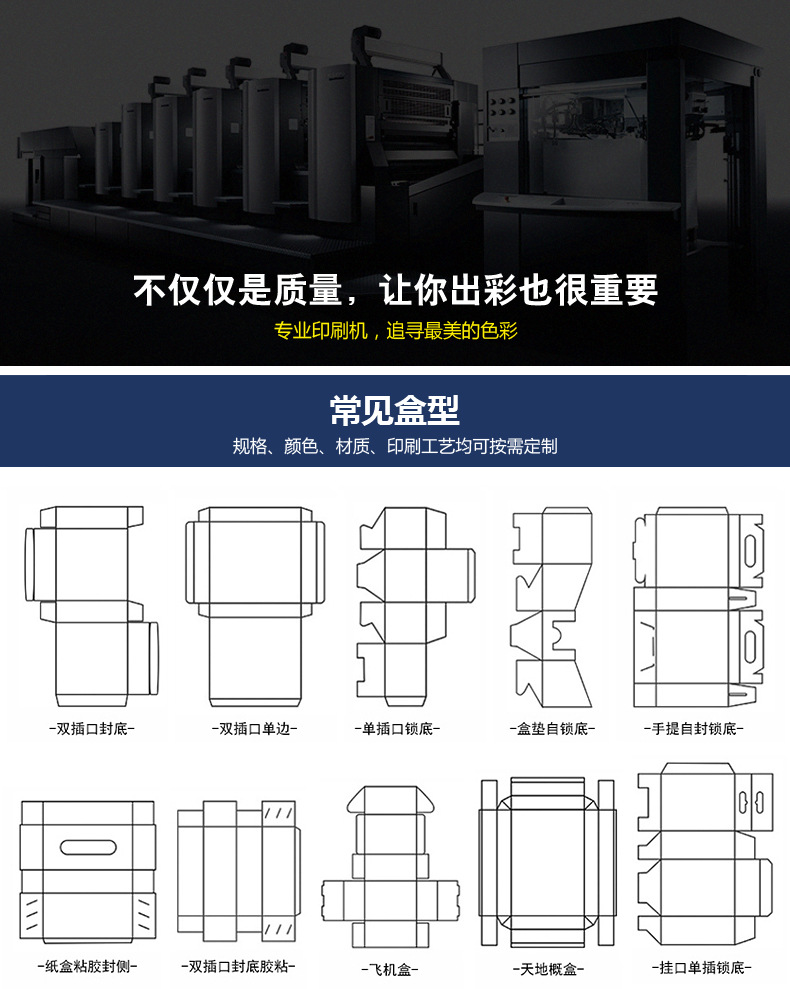 不仅仅是质量，让你出彩也很重要

专业印刷机，追寻最美的色彩

常见盒型

规格、颜色、材质、印刷工艺均可按需定制

-双插口封底-

-双插口单边-

-单插口锁底-

-盒垫自锁底-

-手提自封锁底-

-纸盒粘胶封侧-

-双插口封底胶粘-

-飞机盒-

-天地概盒-

-挂口单插锁底-